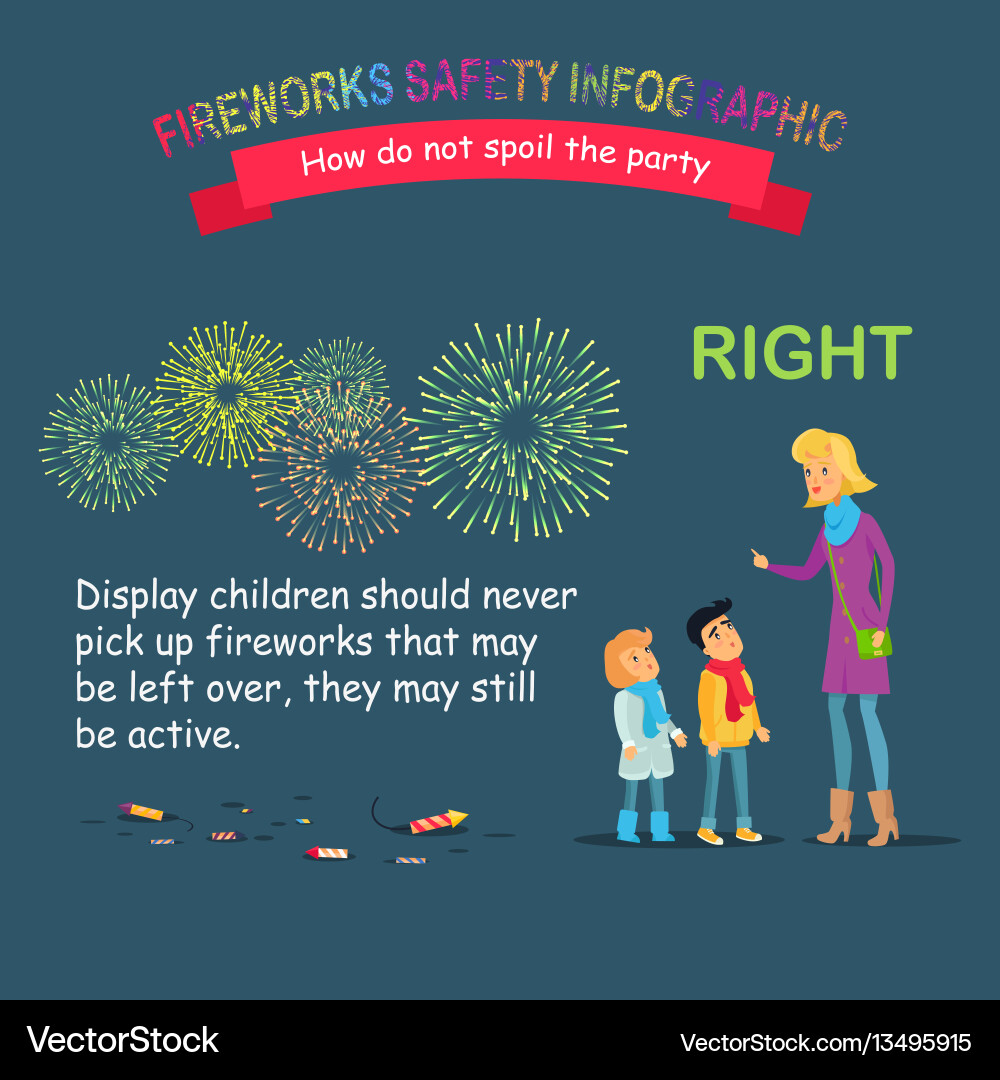 FIREWORKS SAFETY INFOGRAPHIC

How do not spoil the party

RIGHT

Display children should never pick up fireworks that may be left over, they may still be active.

VectorStock

VectorStock.com/13495915