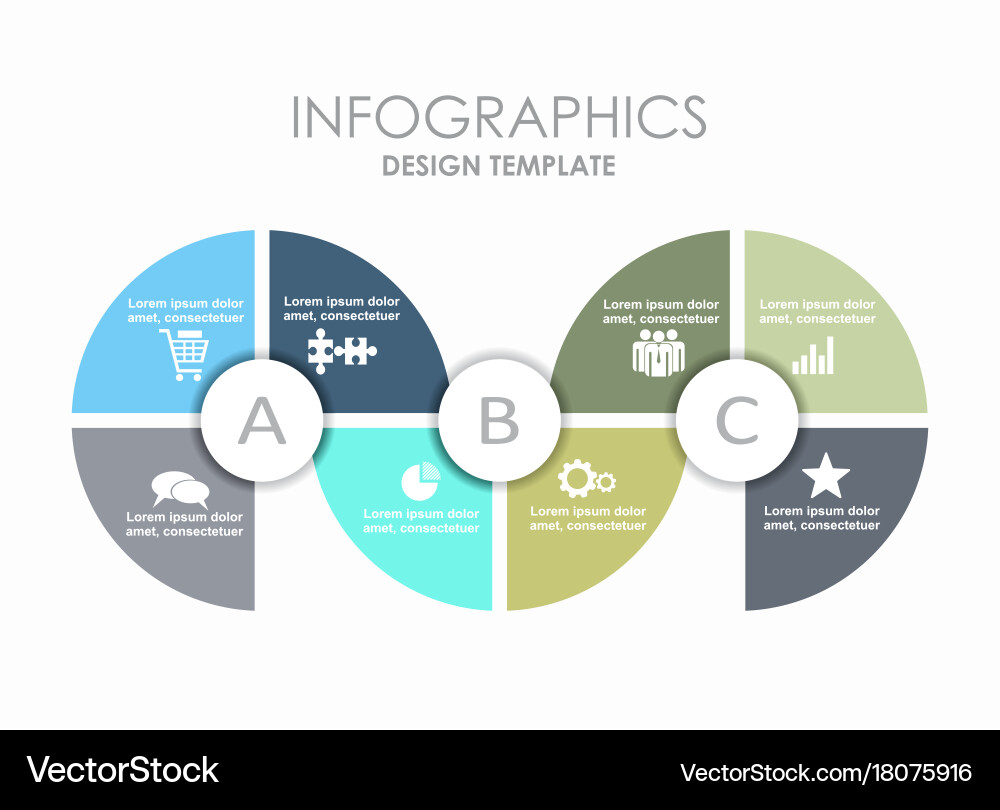 INFOGRAPHICS
DESIGN TEMPLATE

Lorem ipsum dolor amet, consectetuer

Lorem ipsum dolor amet, consectetuer

Lorem ipsum dolor amet, consectetuer

Lorem ipsum dolor amet, consectetuer

A

B

C

Lorem ipsum dolor amet, consectetuer

Lorem ipsum dolor amet, consectetuer

Lorem ipsum dolor amet, consectetuer

Lorem ipsum dolor amet, consectetuer

VectorStock
VectorStock.com/18075916