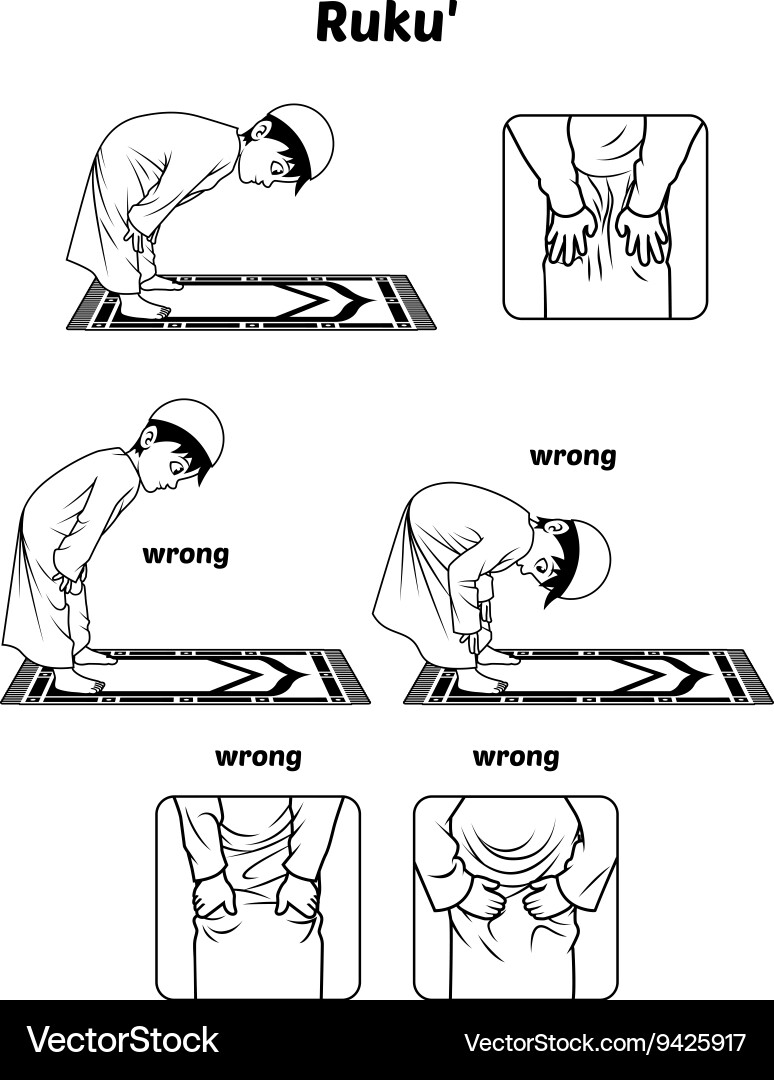 Ruku'

wrong

wrong

wrong

wrong

VectorStock

VectorStock.com/9425917