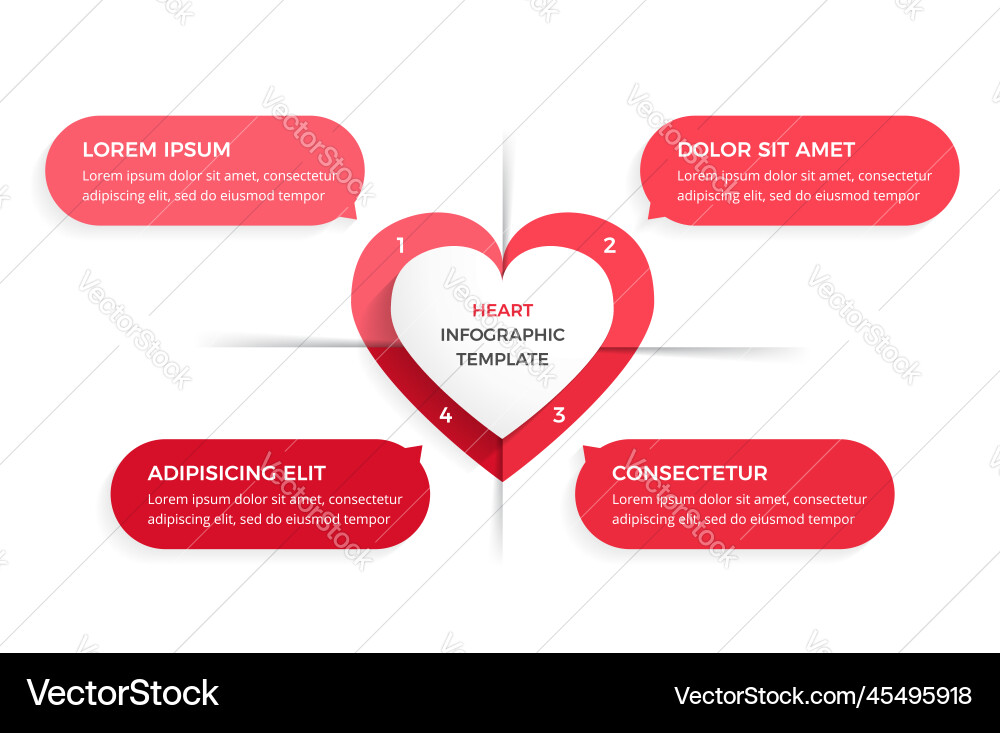 LOREM IPSUM
Lorem ipsum dolor sit amet, consectetur adipiscing elit, sed do eiusmod tempor

DOLOR SIT AMET
Lorem ipsum dolor sit amet, consectetur adipiscing elit, sed do eiusmod tempor

1

2

HEART
INFOGRAPHIC
TEMPLATE

4

3

ADIPISICING ELIT
Lorem ipsum dolor sit amet, consectetur adipiscing elit, sed do eiusmod tempor

CONSECTETUR
Lorem ipsum dolor sit amet, consectetur adipiscing elit, sed do eiusmod tempor

VectorStock

VectorStock.com/45495918