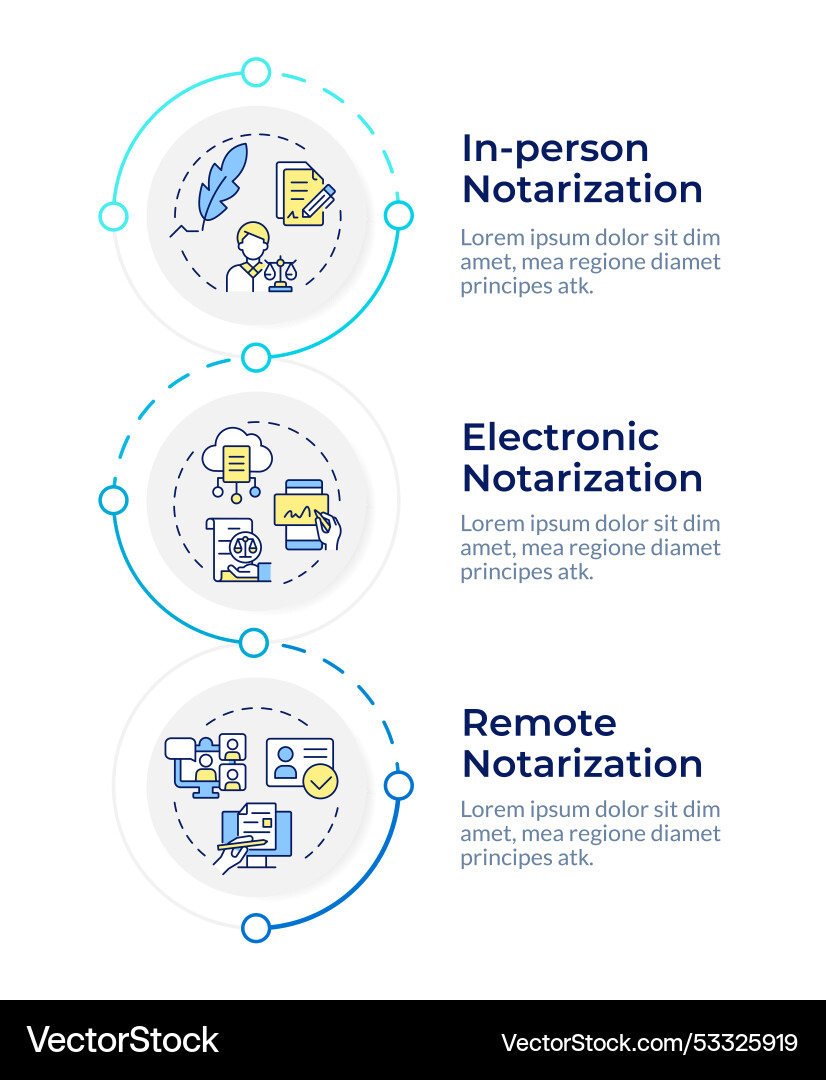 In-person Notarization

Lorem ipsum dolor sit dim amet, mea regione diamet principes atk.

Electronic Notarization

Lorem ipsum dolor sit dim amet, mea regione diamet principes atk.

Remote Notarization

Lorem ipsum dolor sit dim amet, mea regione diamet principes atk.

VectorStock

VectorStock.com/53325919