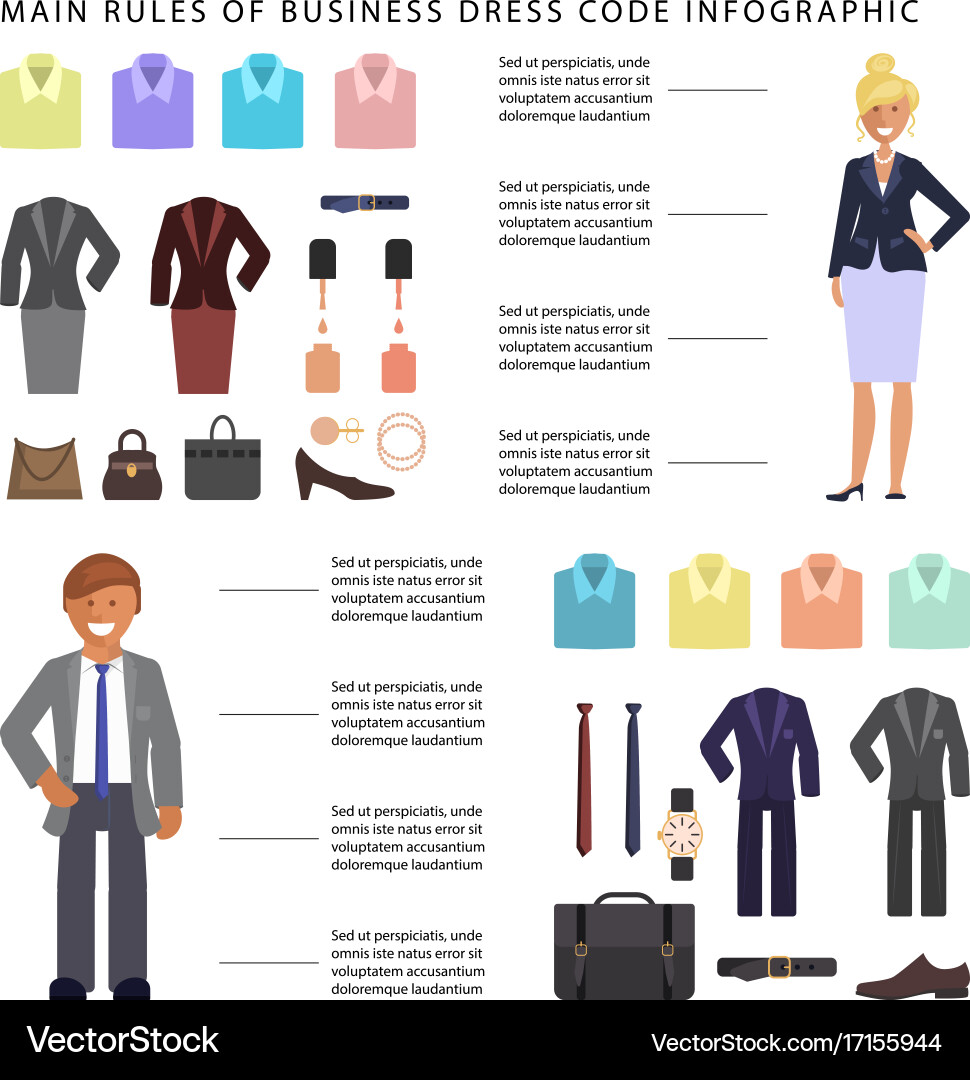 MAIN RULES OF BUSINESS DRESS CODE INFOGRAPHIC

Sed ut perspiciatis, unde omnis iste natus error sit voluptatem accusantium doloremque laudantium

Sed ut perspiciatis, unde omnis iste natus error sit voluptatem accusantium doloremque laudantium

Sed ut perspiciatis, unde omnis iste natus error sit voluptatem accusantium doloremque laudantium

Sed ut perspiciatis, unde omnis iste natus error sit voluptatem accusantium doloremque laudantium

Sed ut perspiciatis, unde omnis iste natus error sit voluptatem accusantium doloremque laudantium

Sed ut perspiciatis, unde omnis iste natus error sit voluptatem accusantium doloremque laudantium

Sed ut perspiciatis, unde omnis iste natus error sit voluptatem accusantium doloremque laudantium

Sed ut perspiciatis, unde omnis iste natus error sit voluptatem accusantium doloremque laudantium

VectorStock

VectorStock.com/17155944