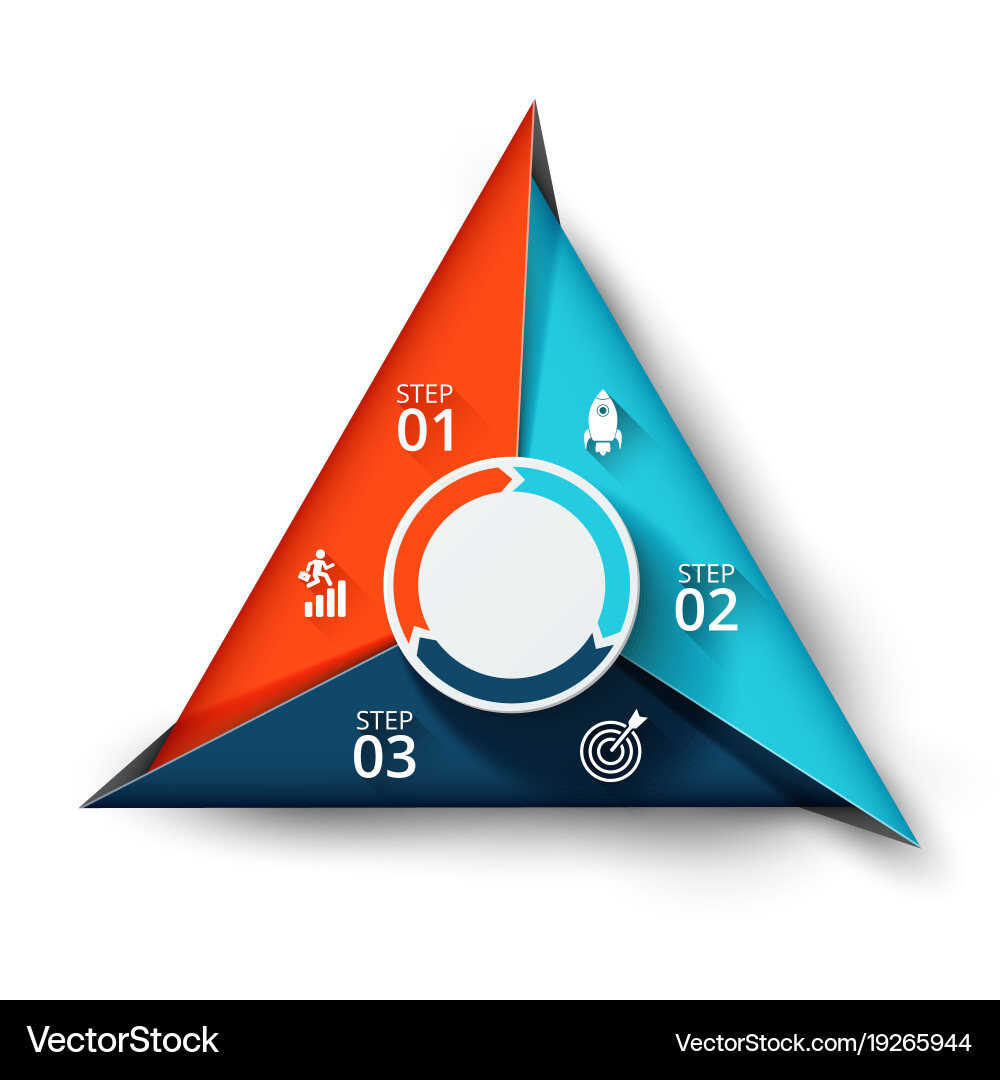 STEP
01

STEP
02

STEP
03

VectorStock®

VectorStock.com/19265944