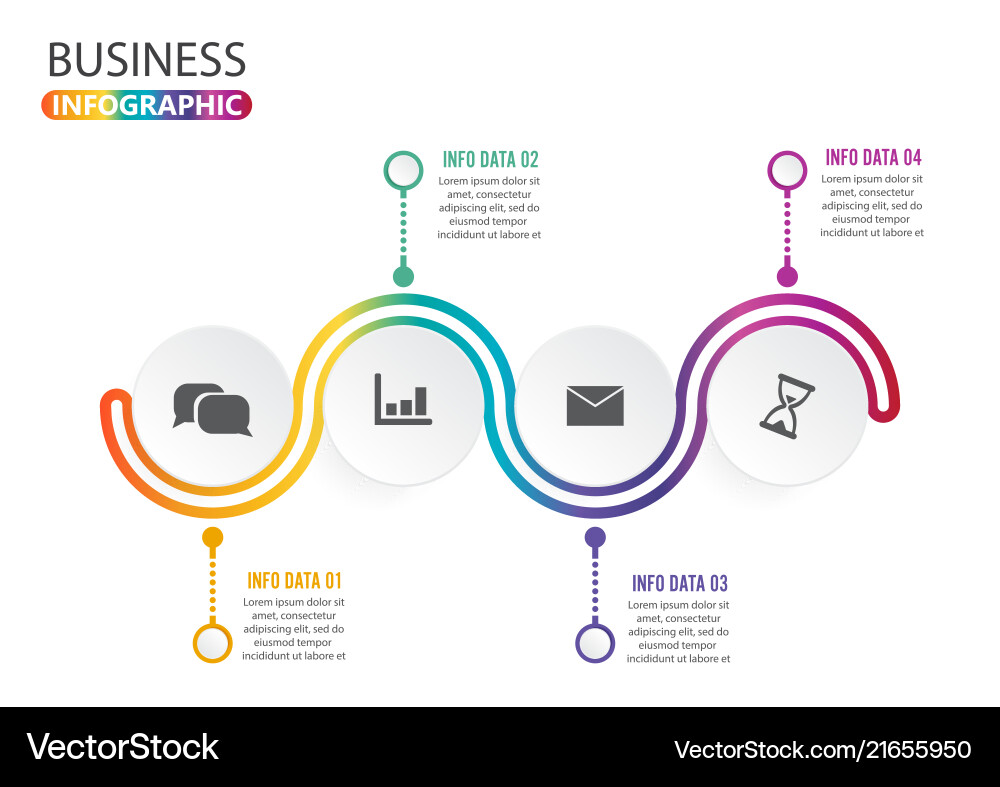 BUSINESS
INFOGRAPHIC

INFO DATA 02
Lorem ipsum dolor sit amet, consectetur adipiscing elit, sed do eiusmod tempor incididunt ut labore et

INFO DATA 04
Lorem ipsum dolor sit amet, consectetur adipiscing elit, sed do eiusmod tempor incididunt ut labore et

INFO DATA 01
Lorem ipsum dolor sit amet, consectetur adipiscing elit, sed do eiusmod tempor incididunt ut labore et

INFO DATA 03
Lorem ipsum dolor sit amet, consectetur adipiscing elit, sed do eiusmod tempor incididunt ut labore et

VectorStock
VectorStock.com/21655950