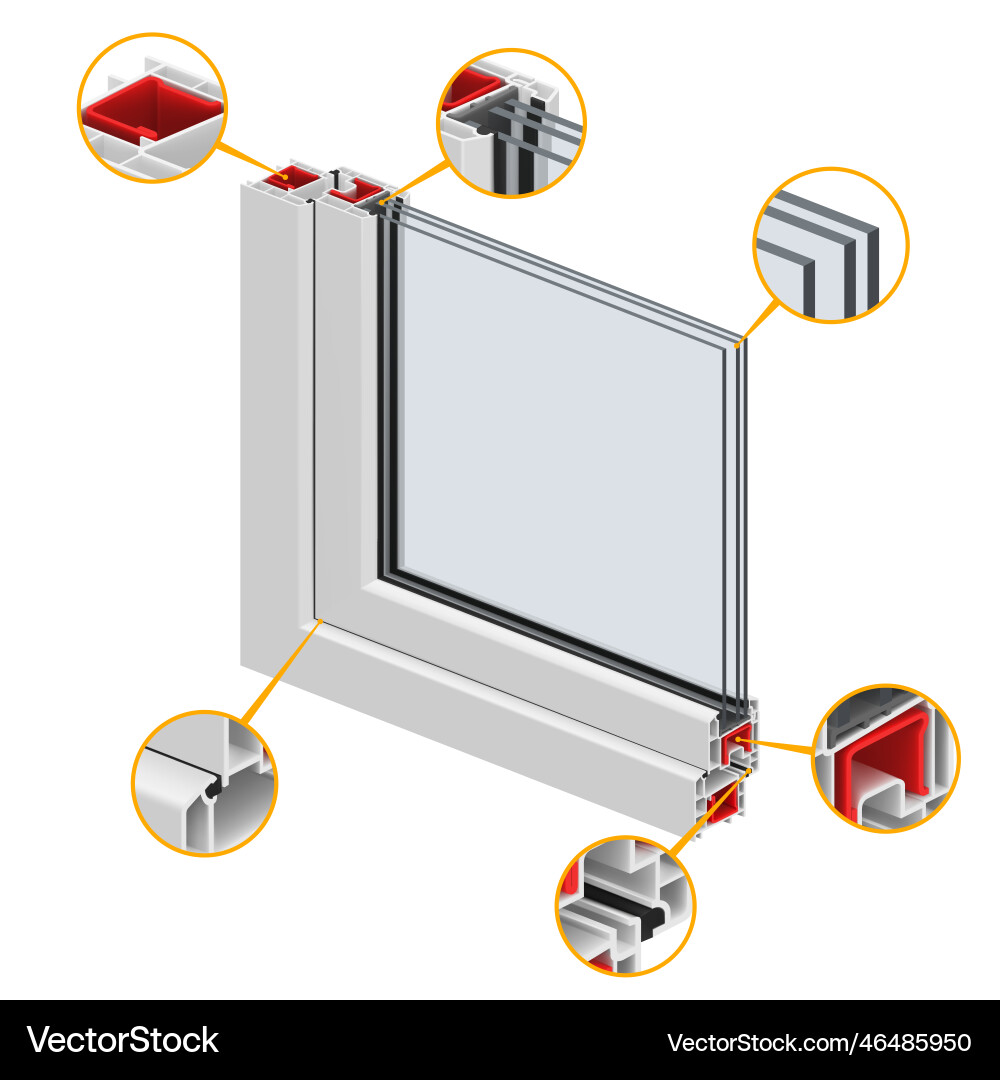 VectorStock

VectorStock.com/46485950