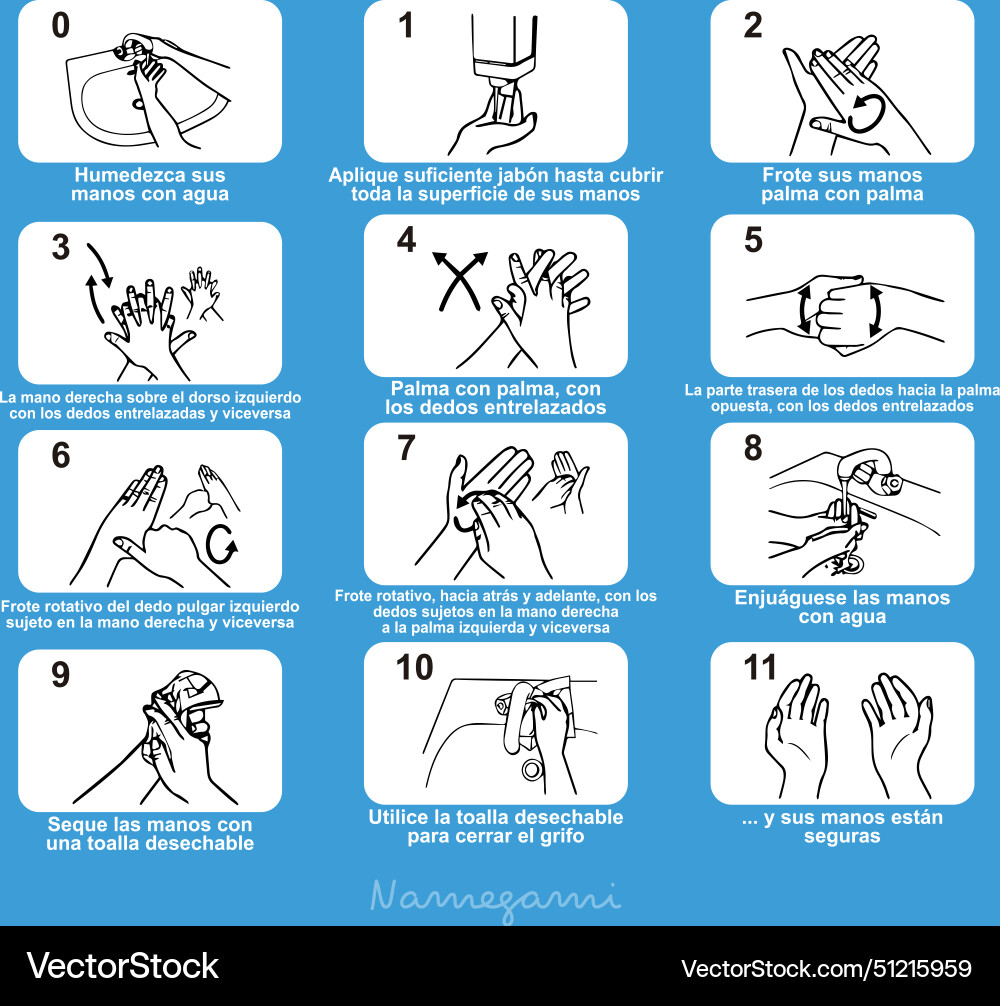 0
Humedezca sus manos con agua

1
Aplique suficiente jabón hasta cubrir toda la superficie de sus manos

2
Frote sus manos palma con palma

3
La mano derecha sobre el dorso izquierdo con los dedos entrelazadas y viceversa

4
Palma con palma, con los dedos entrelazados

5
La parte trasera de los dedos hacia la palma opuesta, con los dedos entrelazados

6
Frote rotativo del dedo pulgar izquierdo sujeto en la mano derecha y viceversa

7
Frote rotativo, hacia atrás y adelante, con los dedos sujetos en la mano derecha a la palma izquierda y viceversa

8
Enjuáguese las manos con agua

9
Seque las manos con una toalla desechable

10
Utilice la toalla desechable para cerrar el grifo

11
... y sus manos están seguras

Namegami

VectorStock

VectorStock.com/51215959