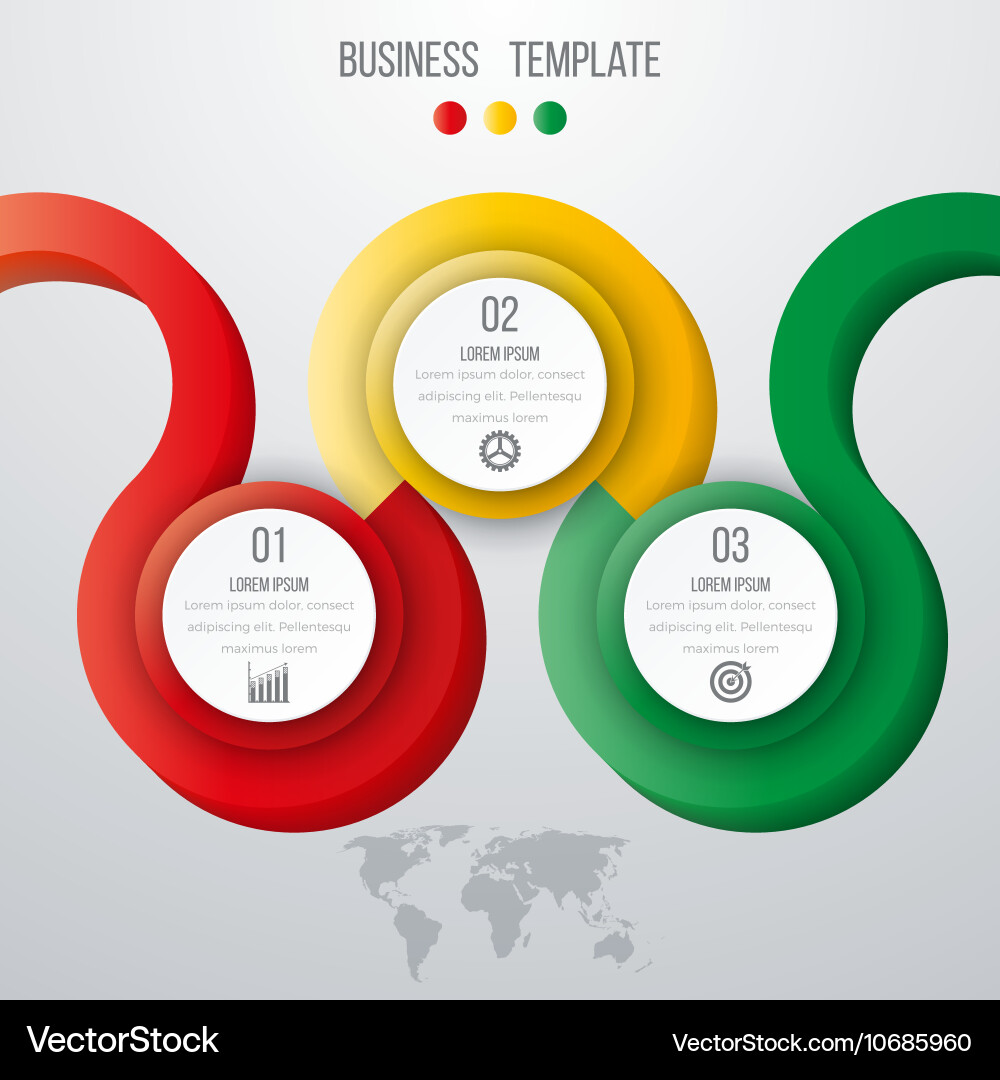 BUSINESS TEMPLATE

01
LOREM IPSUM
Lorem ipsum dolor, consect adipiscing elit. Pellentesqu maximus lorem

02
LOREM IPSUM
Lorem ipsum dolor, consect adipiscing elit. Pellentesqu maximus lorem

03
LOREM IPSUM
Lorem ipsum dolor, consect adipiscing elit. Pellentesqu maximus lorem

VectorStock
VectorStock.com/10685960