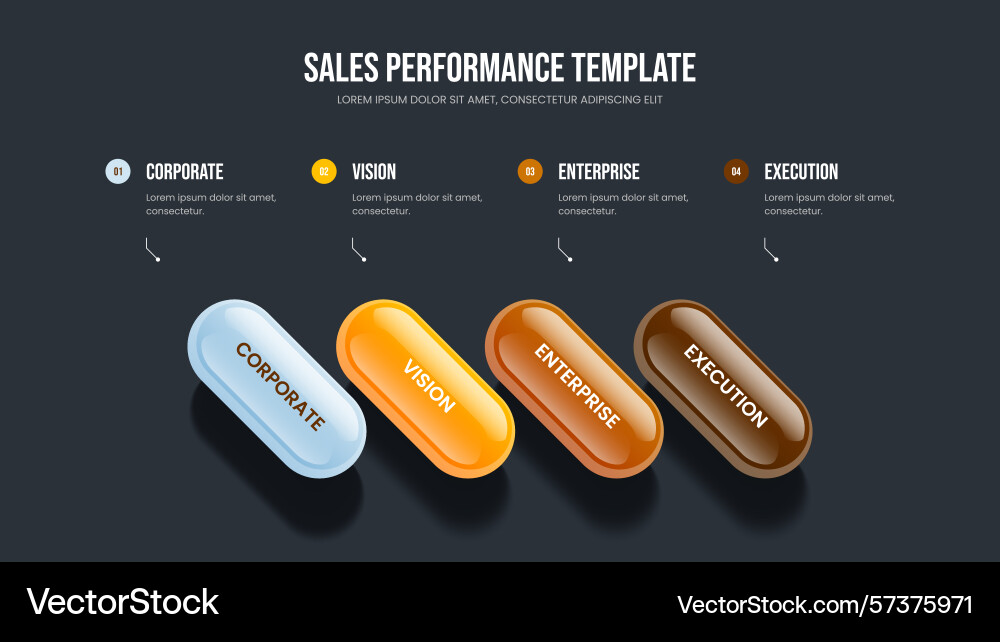 SALES PERFORMANCE TEMPLATE
LOREM IPSUM DOLOR SIT AMET, CONSECTETUR ADIPISCING ELIT

01 CORPORATE
Lorem ipsum dolor sit amet, consectetur.

02 VISION
Lorem ipsum dolor sit amet, consectetur.

03 ENTERPRISE
Lorem ipsum dolor sit amet, consectetur.

04 EXECUTION
Lorem ipsum dolor sit amet, consectetur.

CORPORATE
VISION
ENTERPRISE
EXECUTION

VectorStock
VectorStock.com/57375971