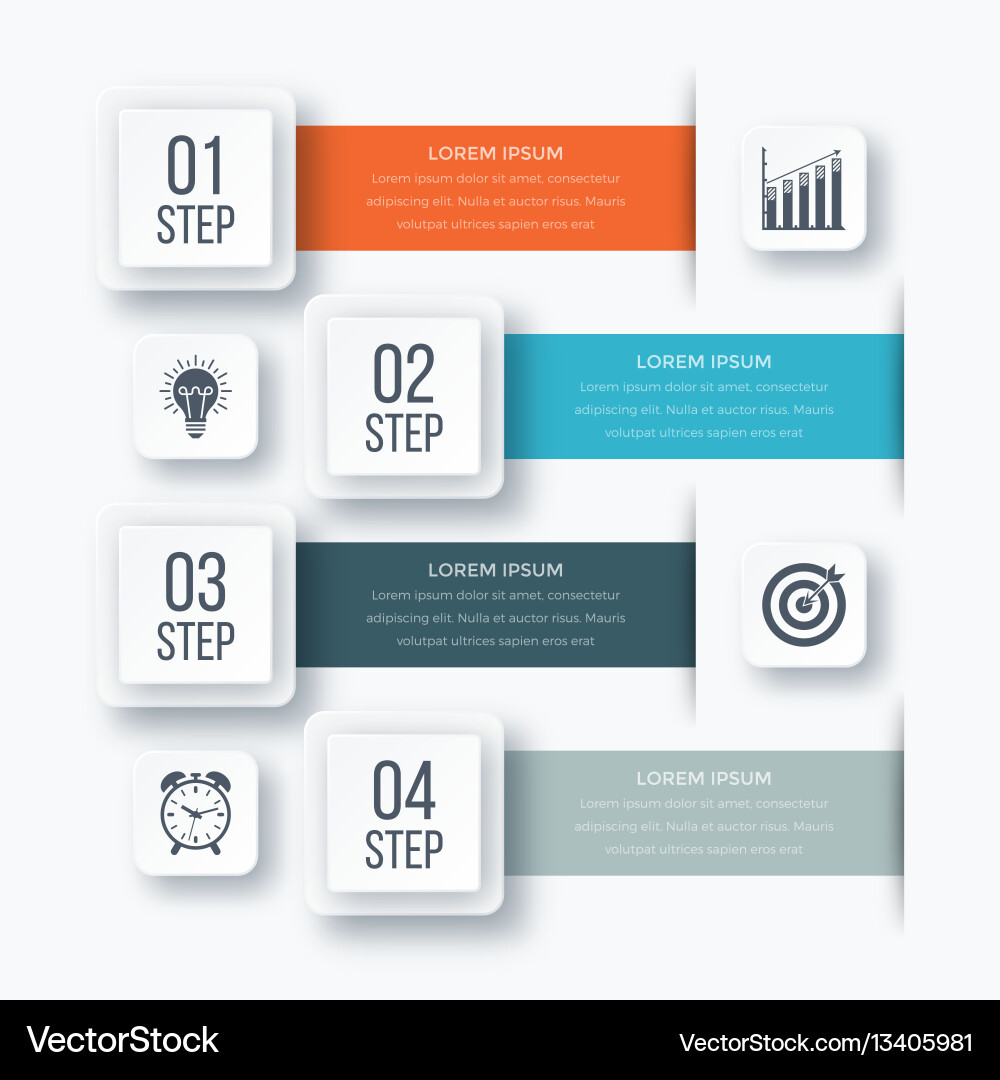 01
STEP

LOREM IPSUM
Lorem ipsum dolor sit amet, consectetur adipiscing elit. Nulla et auctor risus. Mauris volutpat ultrices sapien eros erat

02
STEP

LOREM IPSUM
Lorem ipsum dolor sit amet, consectetur adipiscing elit. Nulla et auctor risus. Mauris volutpat ultrices sapien eros erat

03
STEP

LOREM IPSUM
Lorem ipsum dolor sit amet, consectetur adipiscing elit. Nulla et auctor risus. Mauris volutpat ultrices sapien eros erat

04
STEP

LOREM IPSUM
Lorem ipsum dolor sit amet, consectetur adipiscing elit. Nulla et auctor risus. Mauris volutpat ultrices sapien eros erat

VectorStock

VectorStock.com/13405981