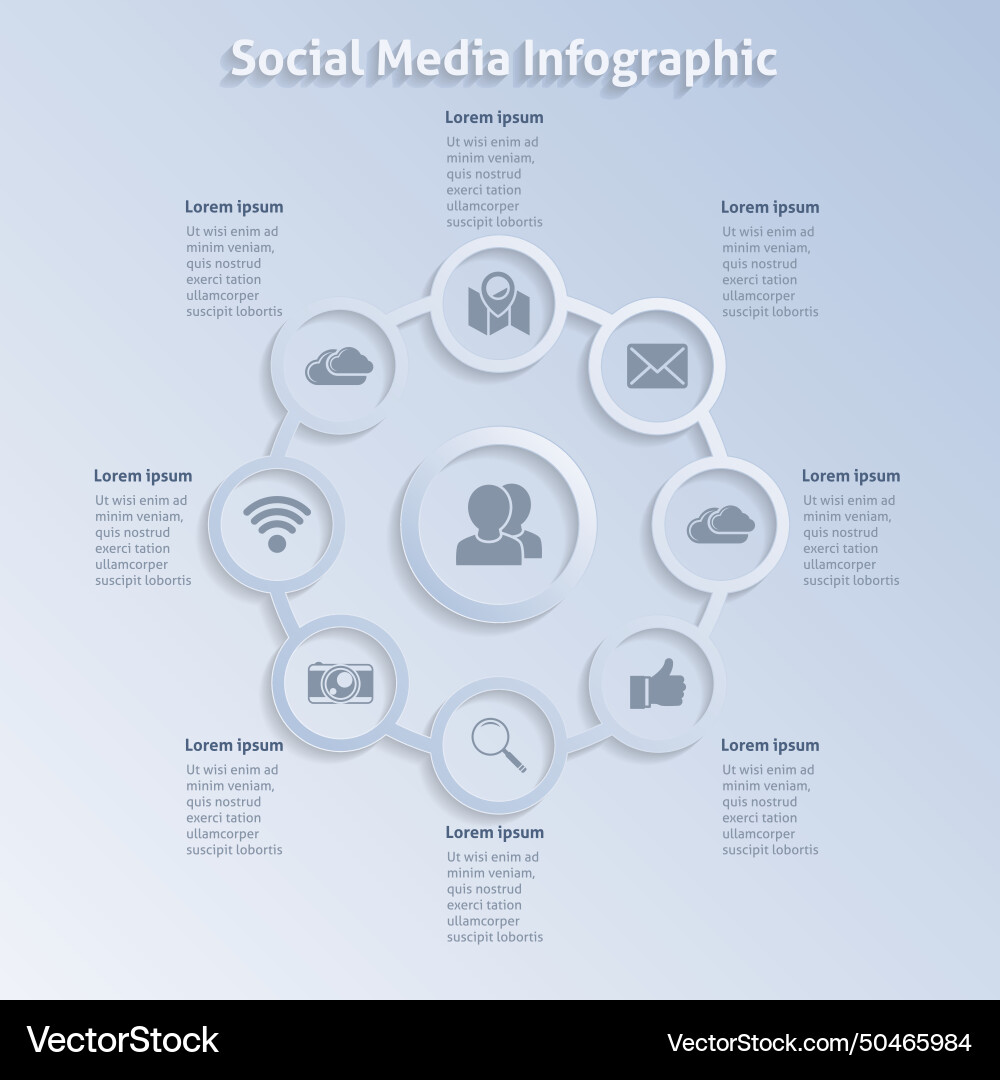 Social Media Infographic

Lorem ipsum
Ut wisi enim ad minim veniam, quis nostrud exerci tation ullamcorper suscipit lobortis

Lorem ipsum
Ut wisi enim ad minim veniam, quis nostrud exerci tation ullamcorper suscipit lobortis

Lorem ipsum
Ut wisi enim ad minim veniam, quis nostrud exerci tation ullamcorper suscipit lobortis

Lorem ipsum
Ut wisi enim ad minim veniam, quis nostrud exerci tation ullamcorper suscipit lobortis

Lorem ipsum
Ut wisi enim ad minim veniam, quis nostrud exerci tation ullamcorper suscipit lobortis

Lorem ipsum
Ut wisi enim ad minim veniam, quis nostrud exerci tation ullamcorper suscipit lobortis

Lorem ipsum
Ut wisi enim ad minim veniam, quis nostrud exerci tation ullamcorper suscipit lobortis

Lorem ipsum
Ut wisi enim ad minim veniam, quis nostrud exerci tation ullamcorper suscipit lobortis

VectorStock
VectorStock.com/50465984