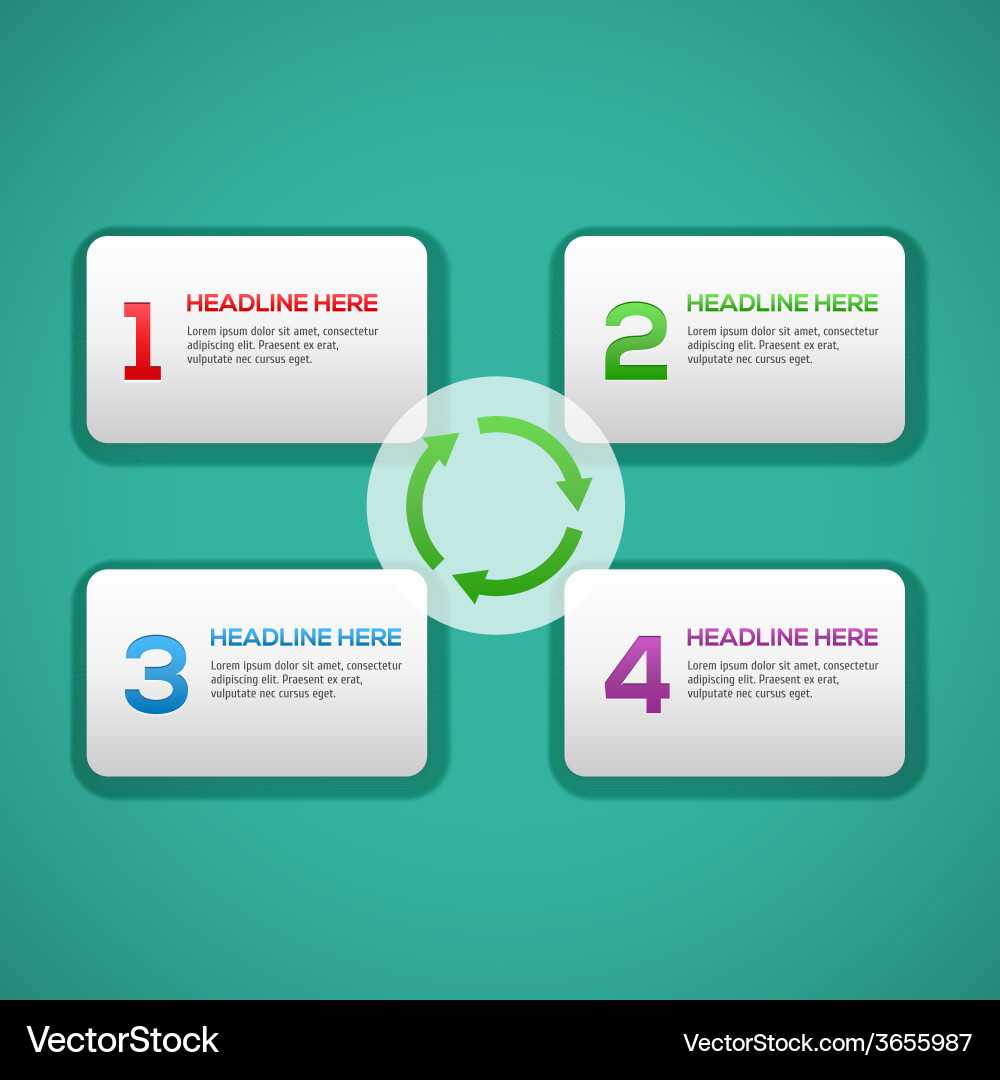 1

HEADLINE HERE

Lorem ipsum dolor sit amet, consectetur adipiscing elit. Praesent ex erat, vulputate nec cursus eget.

2

HEADLINE HERE

Lorem ipsum dolor sit amet, consectetur adipiscing elit. Praesent ex erat, vulputate nec cursus eget.

3

HEADLINE HERE

Lorem ipsum dolor sit amet, consectetur adipiscing elit. Praesent ex erat, vulputate nec cursus eget.

4

HEADLINE HERE

Lorem ipsum dolor sit amet, consectetur adipiscing elit. Praesent ex erat, vulputate nec cursus eget.

VectorStock

VectorStock.com/3655987