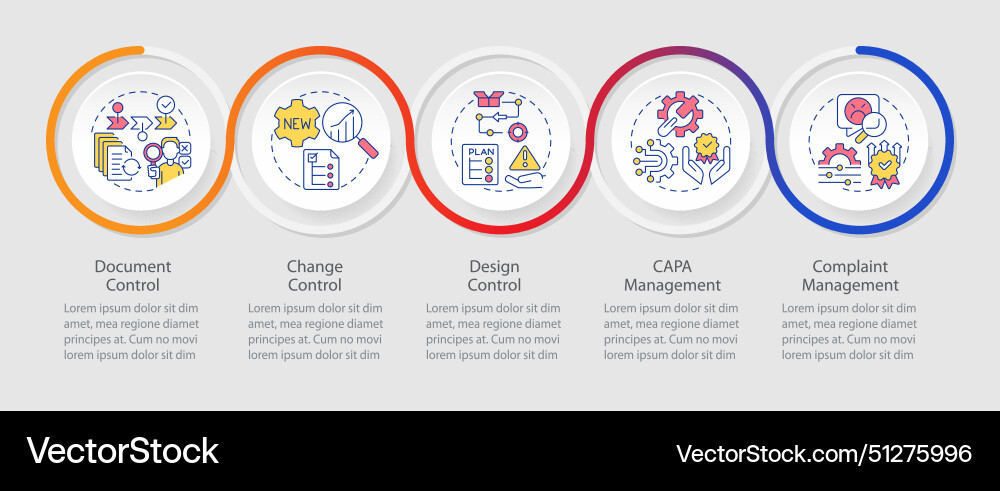 NEW

PLAN

Document Control
Lorem ipsum dolor sit dim amet, mea regione diamet principes at. Cum no movi lorem ipsum dolor sit dim

Change Control
Lorem ipsum dolor sit dim amet, mea regione diamet principes at. Cum no movi lorem ipsum dolor sit dim

Design Control
Lorem ipsum dolor sit dim amet, mea regione diamet principes at. Cum no movi lorem ipsum dolor sit dim

CAPA Management
Lorem ipsum dolor sit dim amet, mea regione diamet principes at. Cum no movi lorem ipsum dolor sit dim

Complaint Management
Lorem ipsum dolor sit dim amet, mea regione diamet principes at. Cum no movi lorem ipsum dolor sit dim

VectorStock

VectorStock.com/51275996