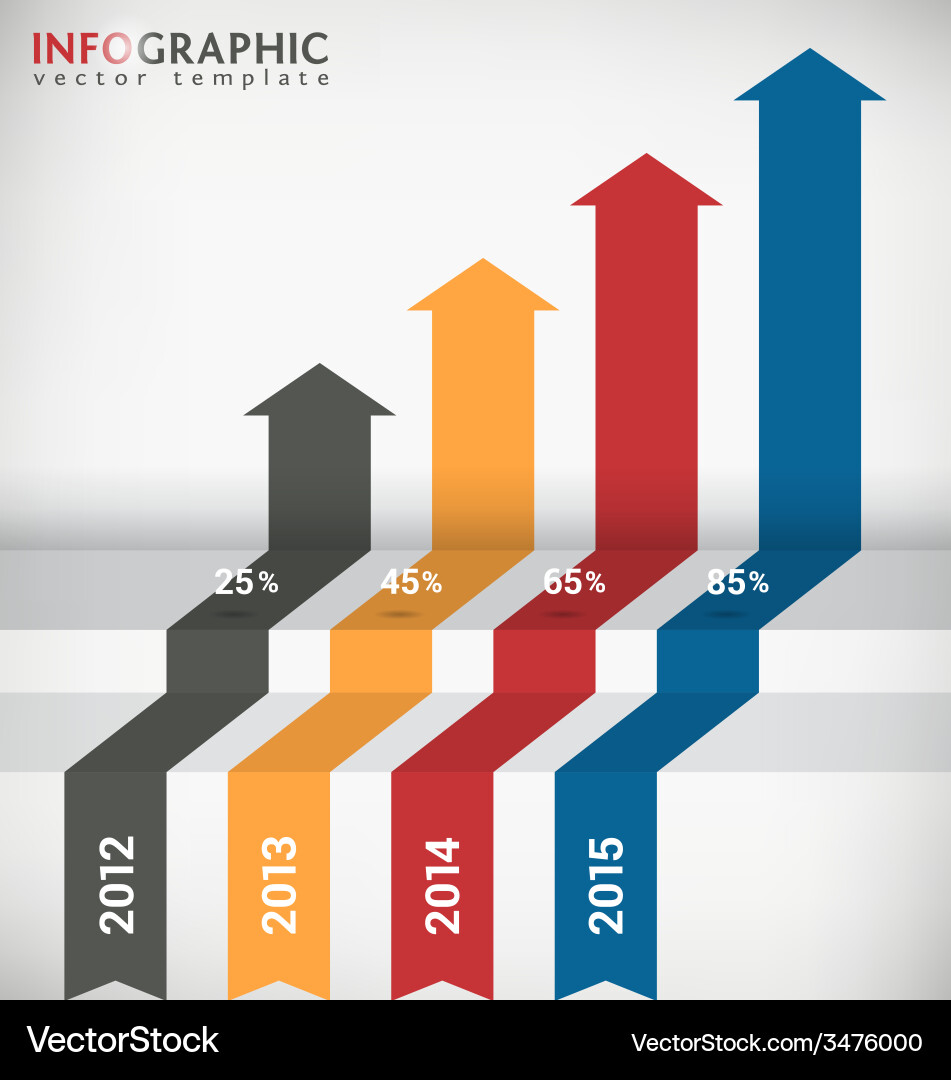 INFOGRAPHIC
vector template

25%
45%
65%
85%

2012
2013
2014
2015

VectorStock
VectorStock.com/3476000