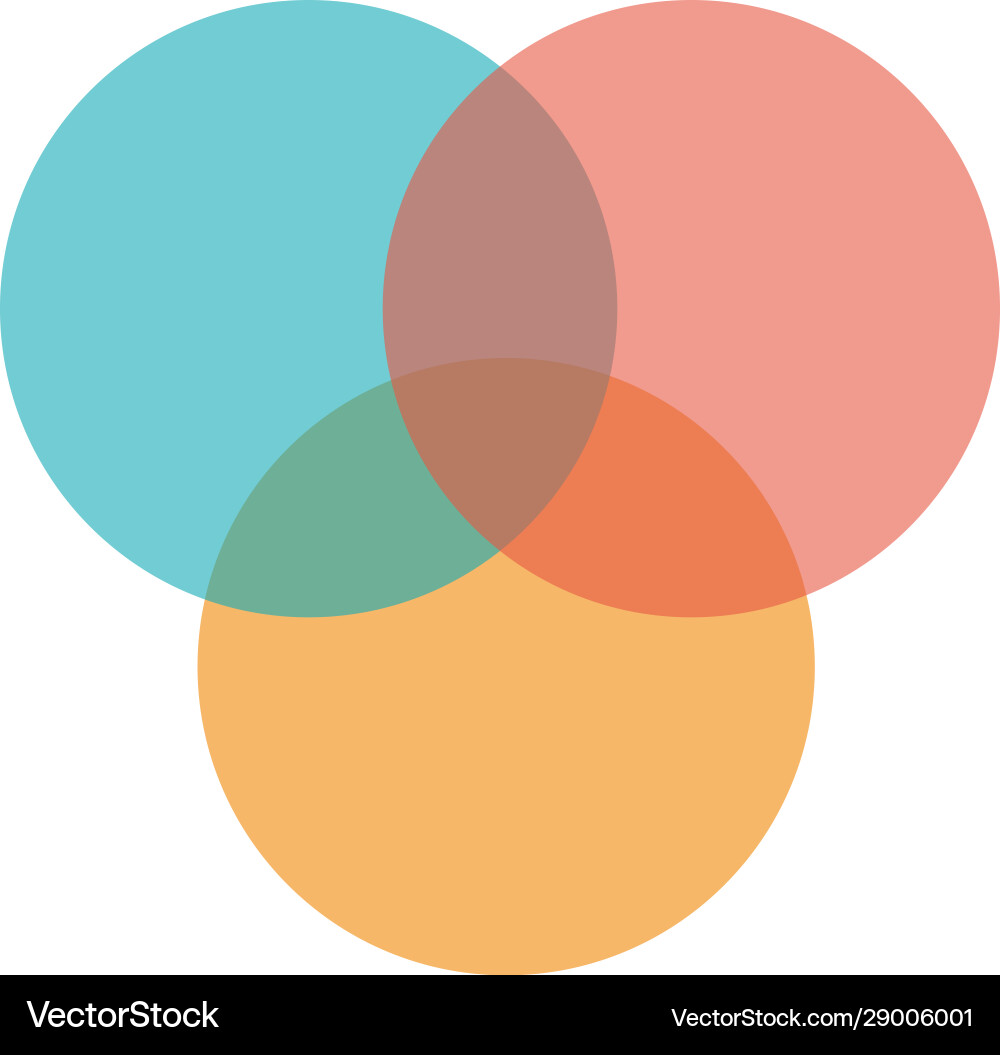 VectorStock

VectorStock.com/29006001