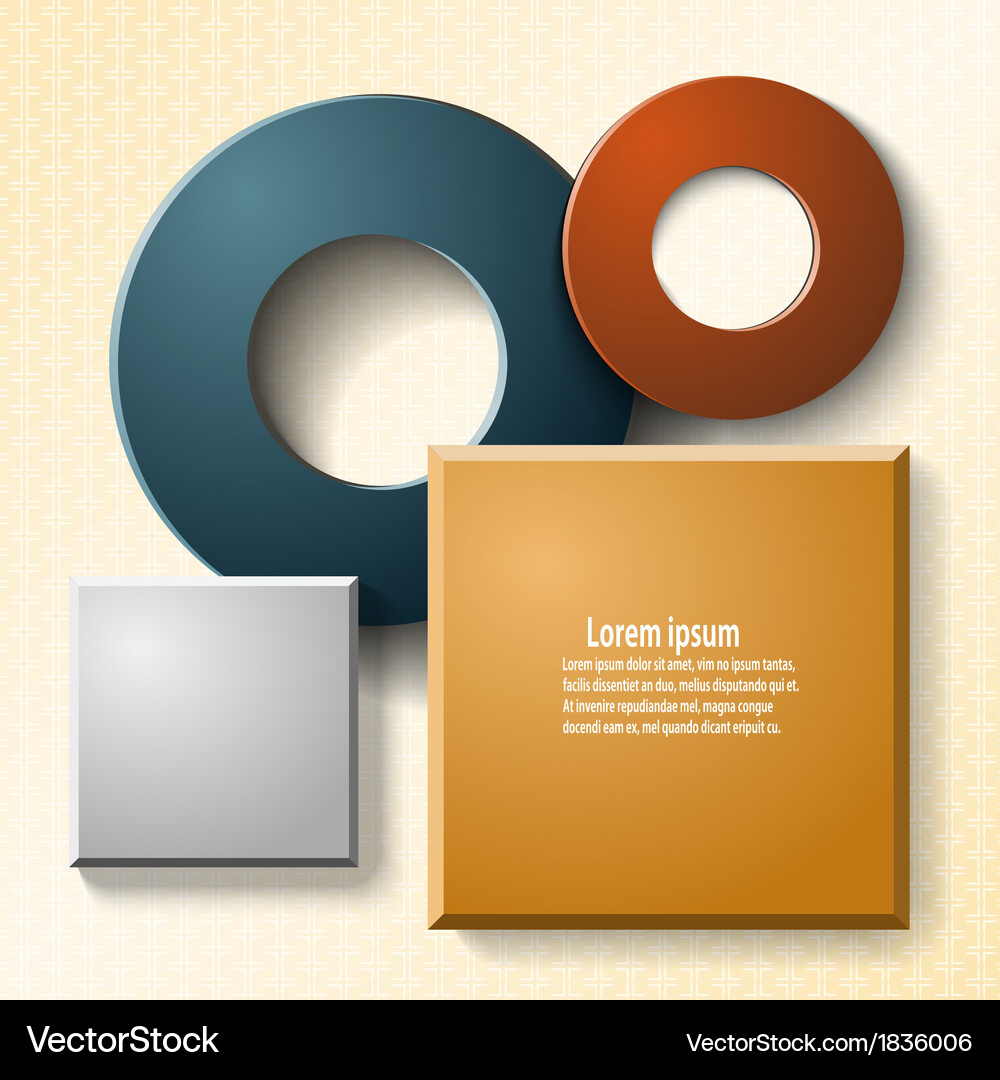 Lorem ipsum

Lorem ipsum dolor sit amet, vim no ipsum tantas, facilis dissentiet an duo, melius disputando qui et. At invenire repudiandae mel, magna congue docendi eam ex, mel quando dicant eripuit cu.

VectorStock

VectorStock.com/1836006