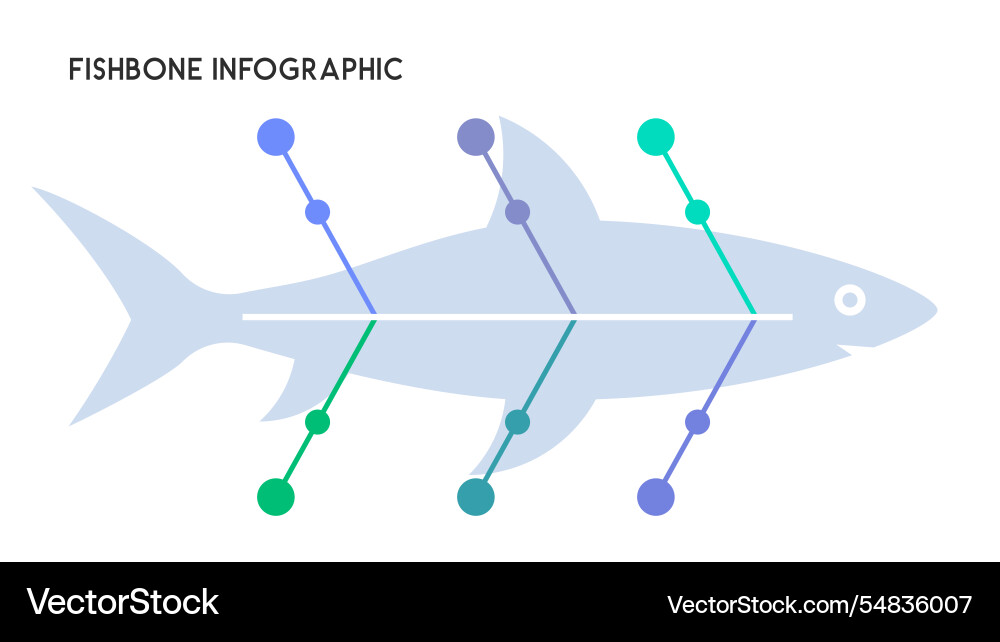 FISHBONE INFOGRAPHIC

VectorStock

VectorStock.com/54836007