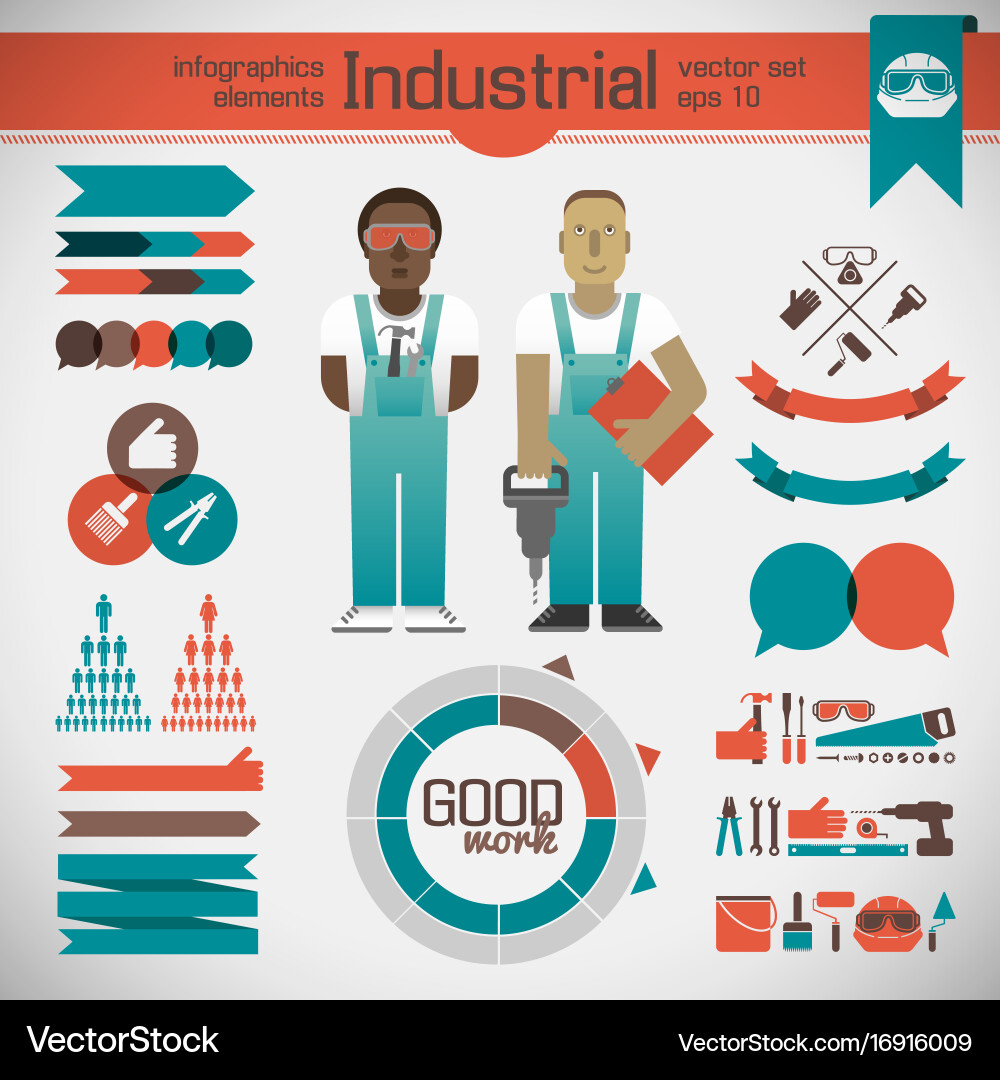 infographics elements Industrial vector set eps 10

GOOD work

VectorStock

VectorStock.com/16916009