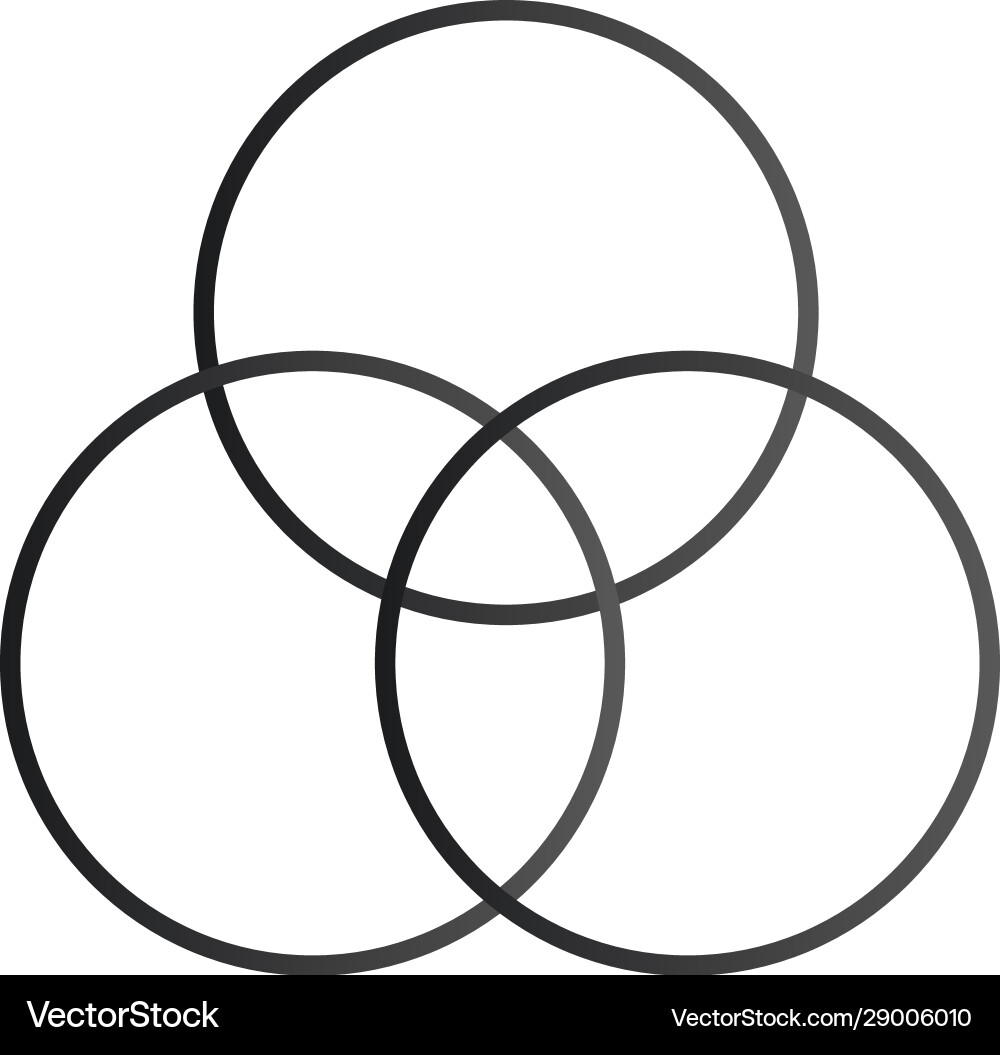 VectorStock

VectorStock.com/29006010