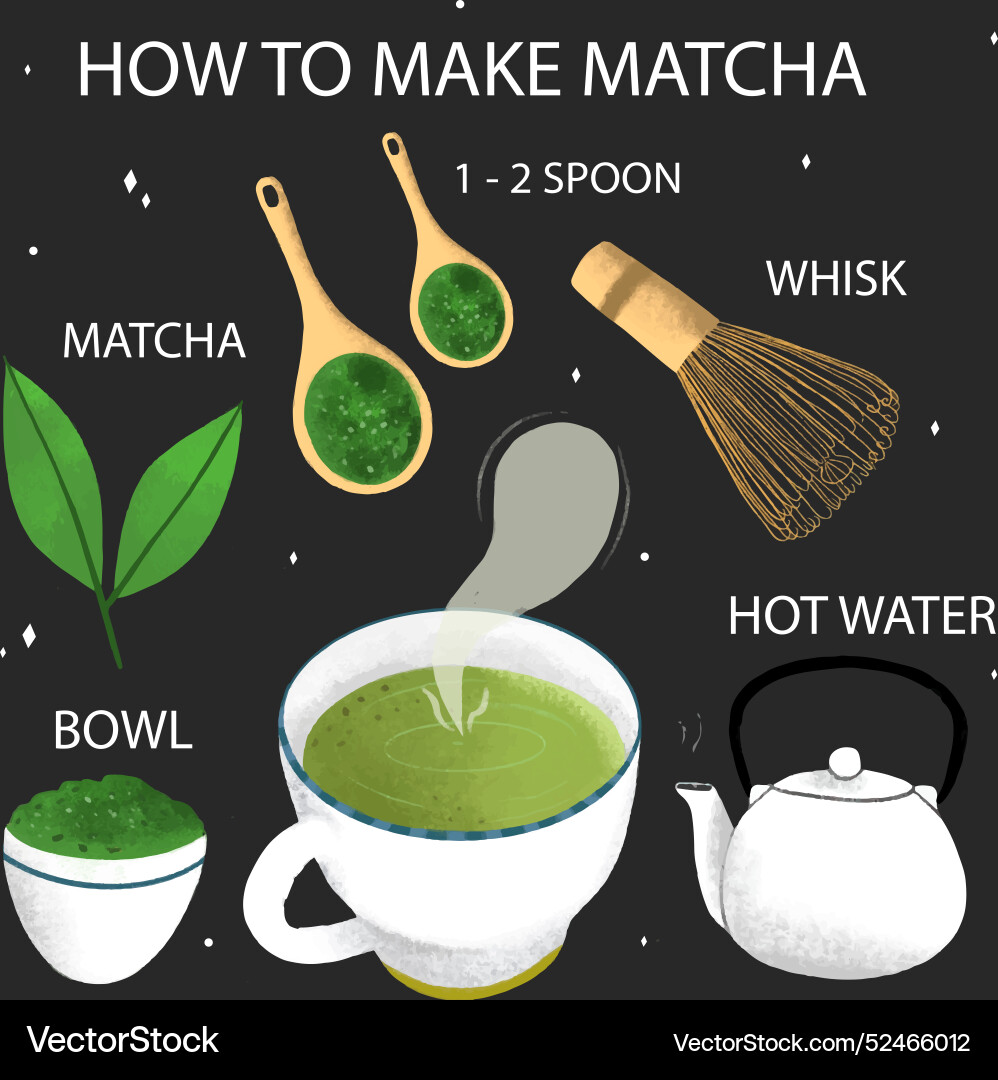 HOW TO MAKE MATCHA

1 - 2 SPOON

WHISK

MATCHA

HOT WATER

BOWL

VectorStock

VectorStock.com/52466012