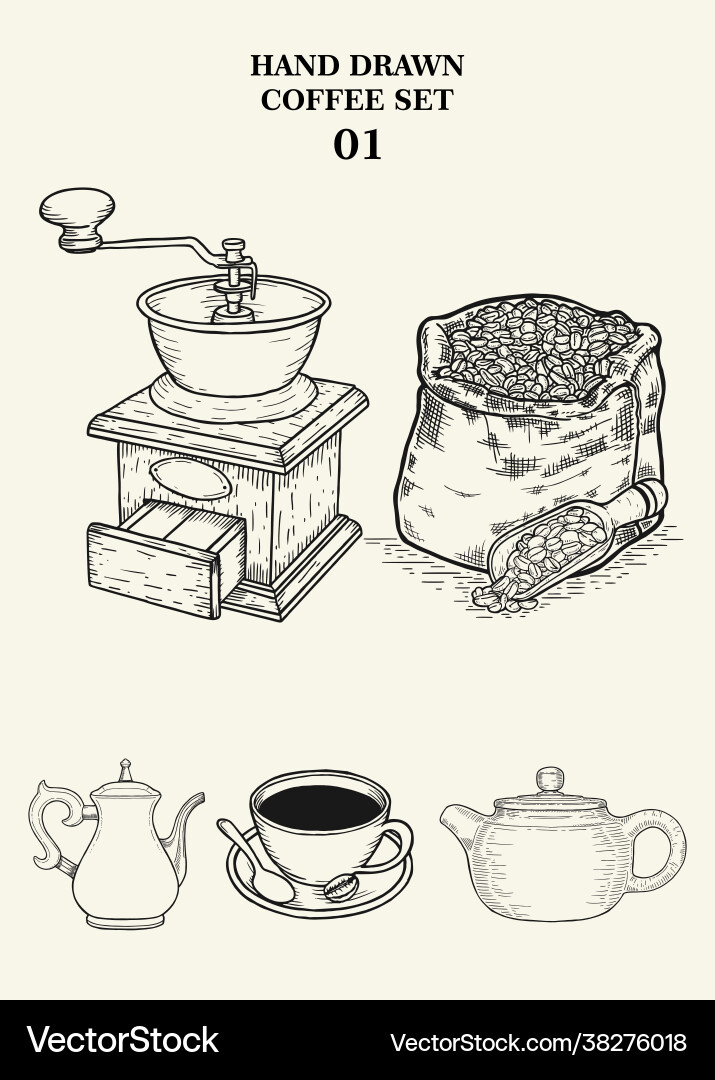 HAND DRAWN
COFFEE SET
01

VectorStock

VectorStock.com/38276018