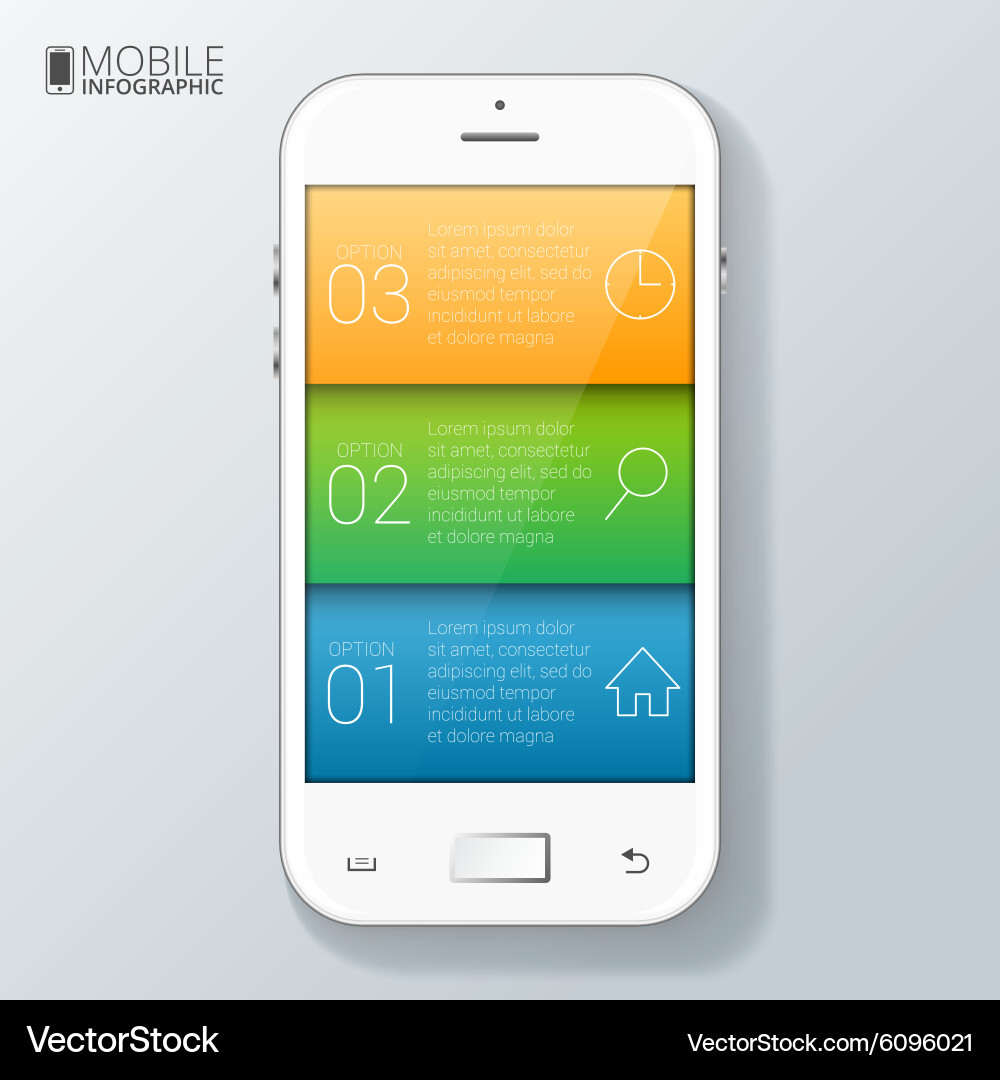 MOBILE
INFOGRAPHIC

OPTION
03

Lorem ipsum dolor sit amet, consectetur adipiscing elit, sed do eiusmod tempor incididunt ut labore et dolore magna

OPTION
02

Lorem ipsum dolor sit amet, consectetur adipiscing elit, sed do eiusmod tempor incididunt ut labore et dolore magna

OPTION
01

Lorem ipsum dolor sit amet, consectetur adipiscing elit, sed do eiusmod tempor incididunt ut labore et dolore magna

VectorStock

VectorStock.com/6096021