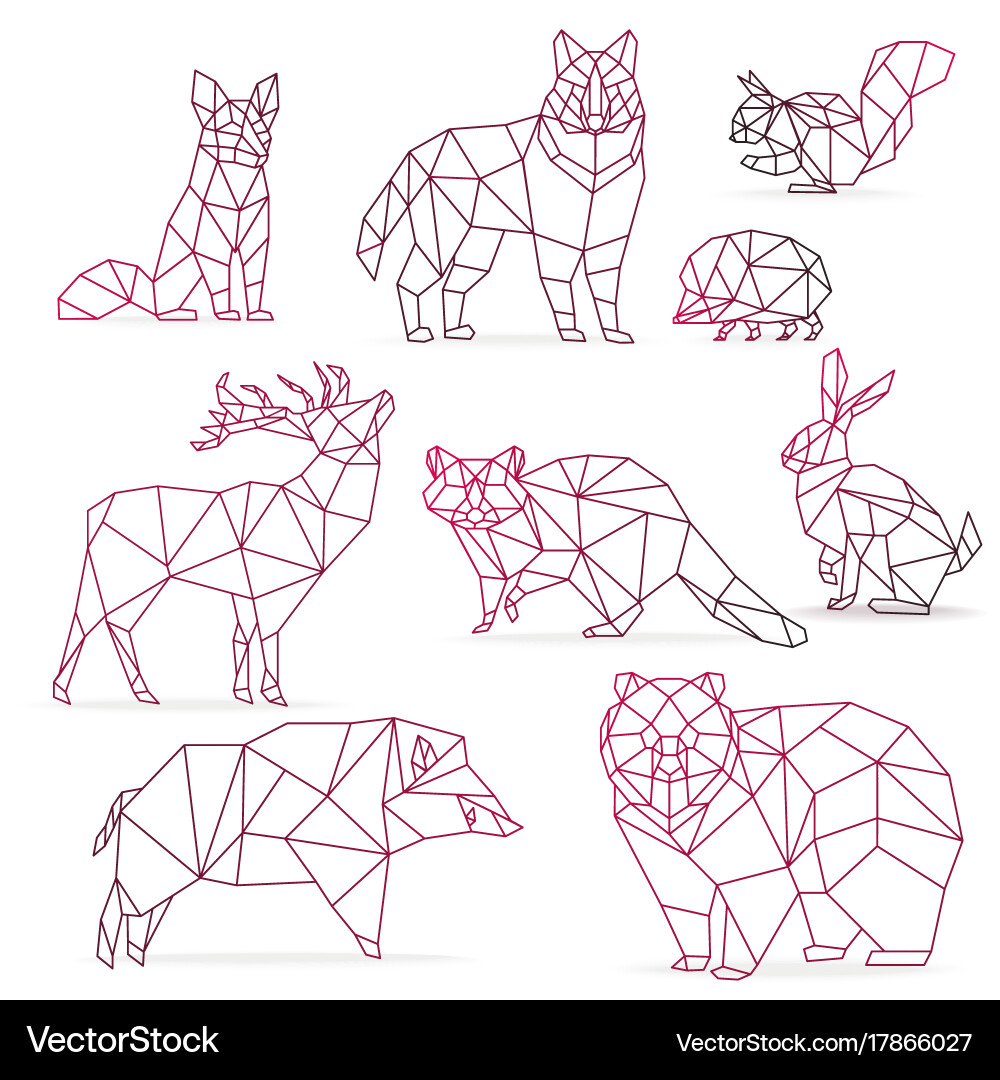 VectorStock®

VectorStock.com/17866027