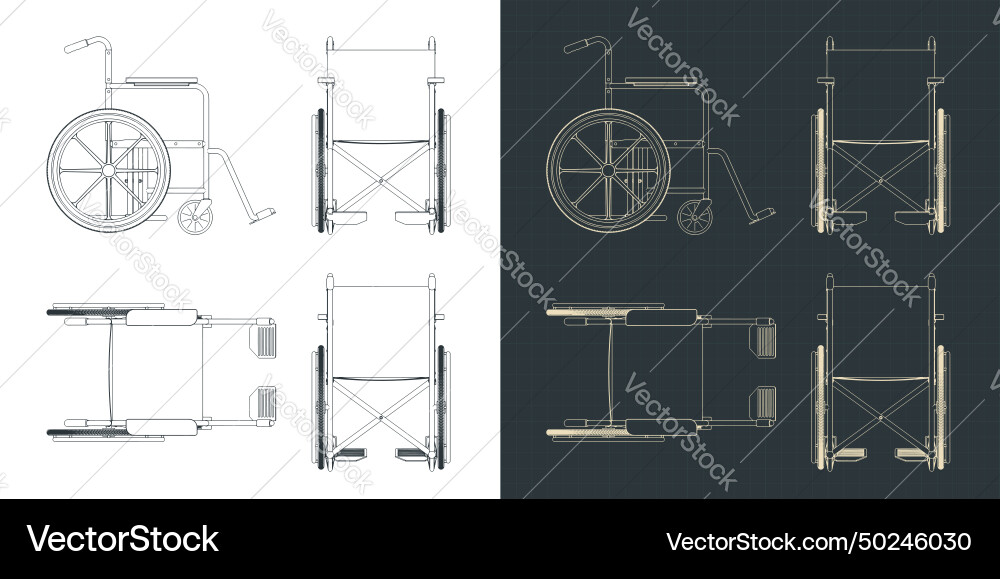 VectorStock
VectorStock
VectorStock
VectorStock
VectorStock
VectorStock
VectorStock
VectorStock

VectorStock®
VectorStock.com/50246030