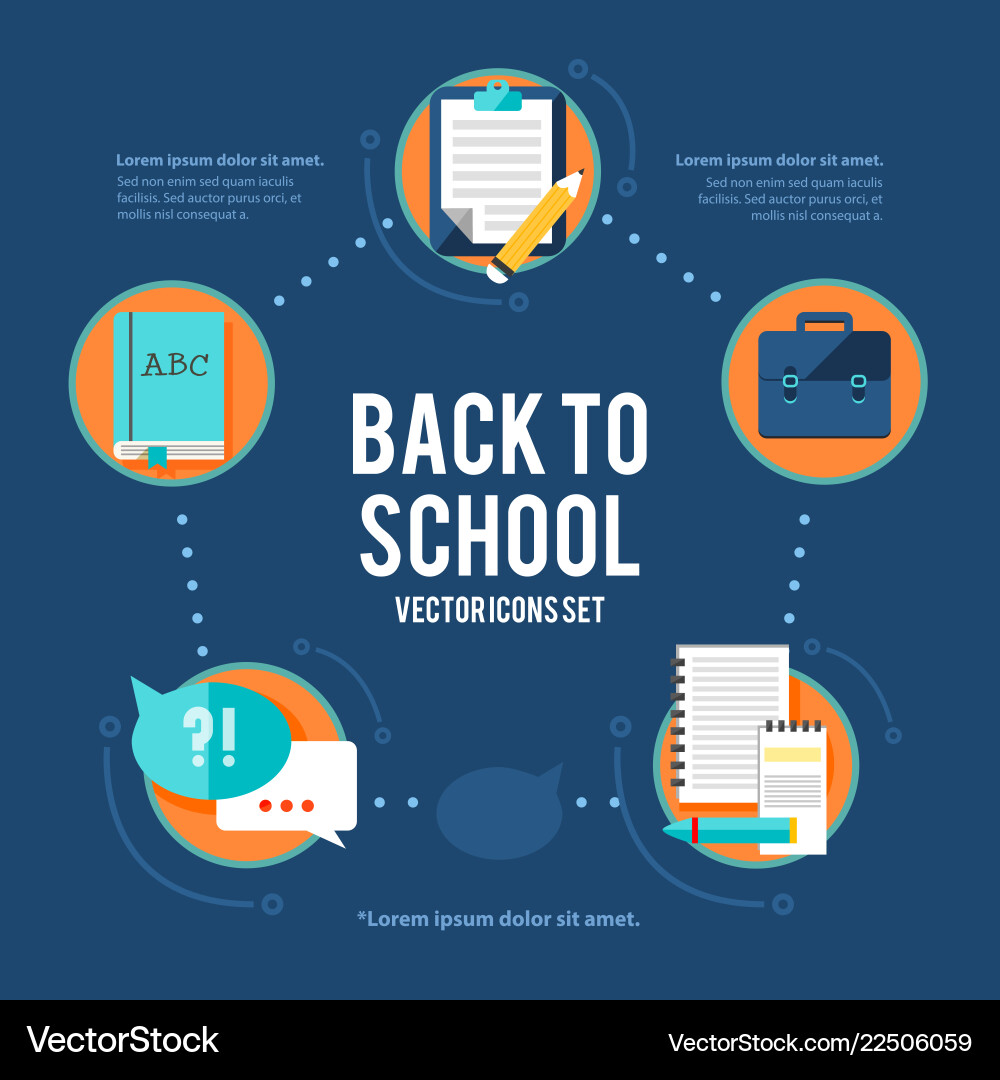 Lorem ipsum dolor sit amet.
Sed non enim sed quam iaculis facilisis. Sed auctor purus orci, et mollis nisl consequat a.

Lorem ipsum dolor sit amet.
Sed non enim sed quam iaculis facilisis. Sed auctor purus orci, et mollis nisl consequat a.

ABC

BACK TO SCHOOL
VECTOR ICONS SET

?!

*Lorem ipsum dolor sit amet.

VectorStock
VectorStock.com/22506059