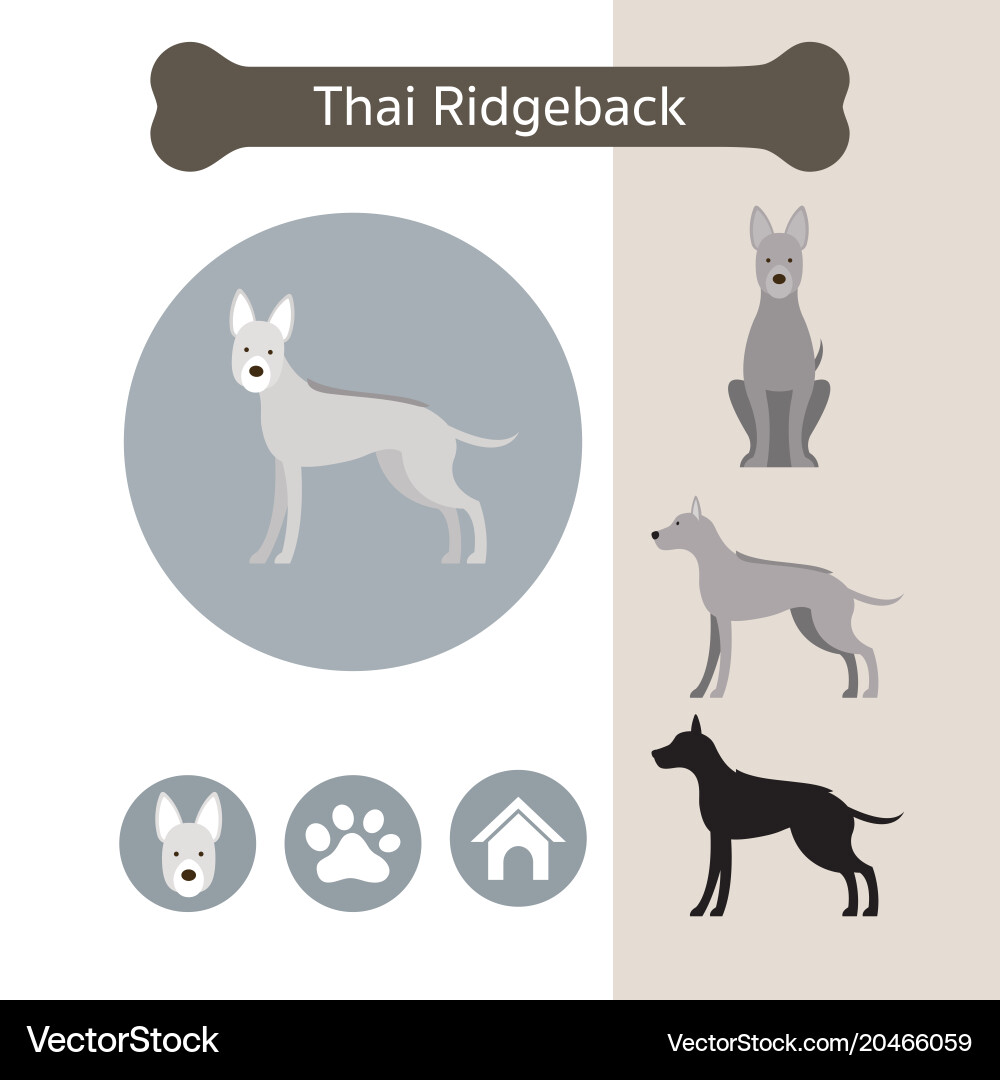 Thai Ridgeback

VectorStock

VectorStock.com/20466059