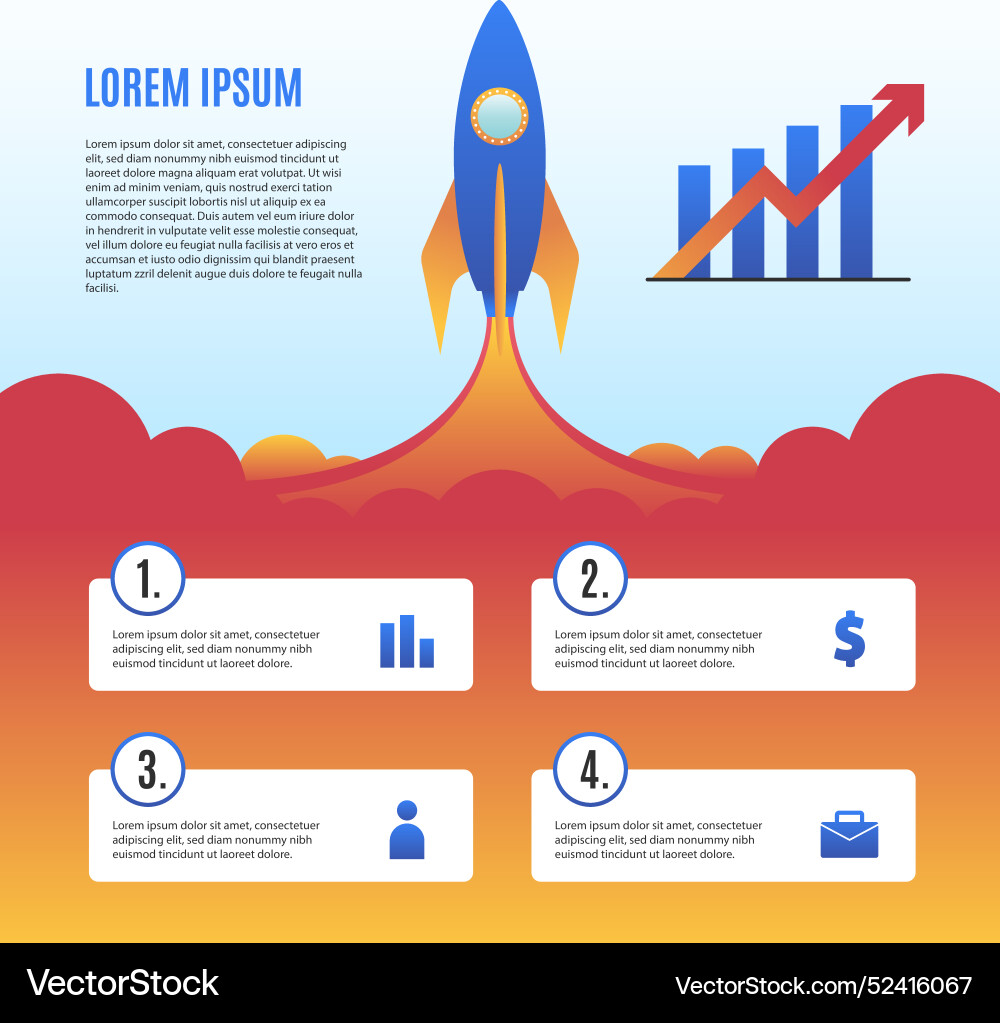 LOREM IPSUM

Lorem ipsum dolor sit amet, consectetuer adipiscing elit, sed diam nonummy nibh euismod tincidunt ut laoreet dolore magna aliquam erat volutpat. Ut wisi enim ad minim veniam, quis nostrud exerci tation ullamcorper suscipit lobortis nisl ut aliquip ex ea commodo consequat. Duis autem vel eum iriure dolor in hendrerit in vulputate velit esse molestie consequat, vel illum dolore eu feugiat nulla facilisis at vero eros et accumsan et iusto odio dignissim qui blandit praesent luptatum zzril delenit augue duis dolore te feugait nulla facilisi.

1.
Lorem ipsum dolor sit amet, consectetuer adipiscing elit, sed diam nonummy nibh euismod tincidunt ut laoreet dolore.

2.
Lorem ipsum dolor sit amet, consectetuer adipiscing elit, sed diam nonummy nibh euismod tincidunt ut laoreet dolore.

$

3.
Lorem ipsum dolor sit amet, consectetuer adipiscing elit, sed diam nonummy nibh euismod tincidunt ut laoreet dolore.

4.
Lorem ipsum dolor sit amet, consectetuer adipiscing elit, sed diam nonummy nibh euismod tincidunt ut laoreet dolore.

VectorStock
VectorStock.com/52416067