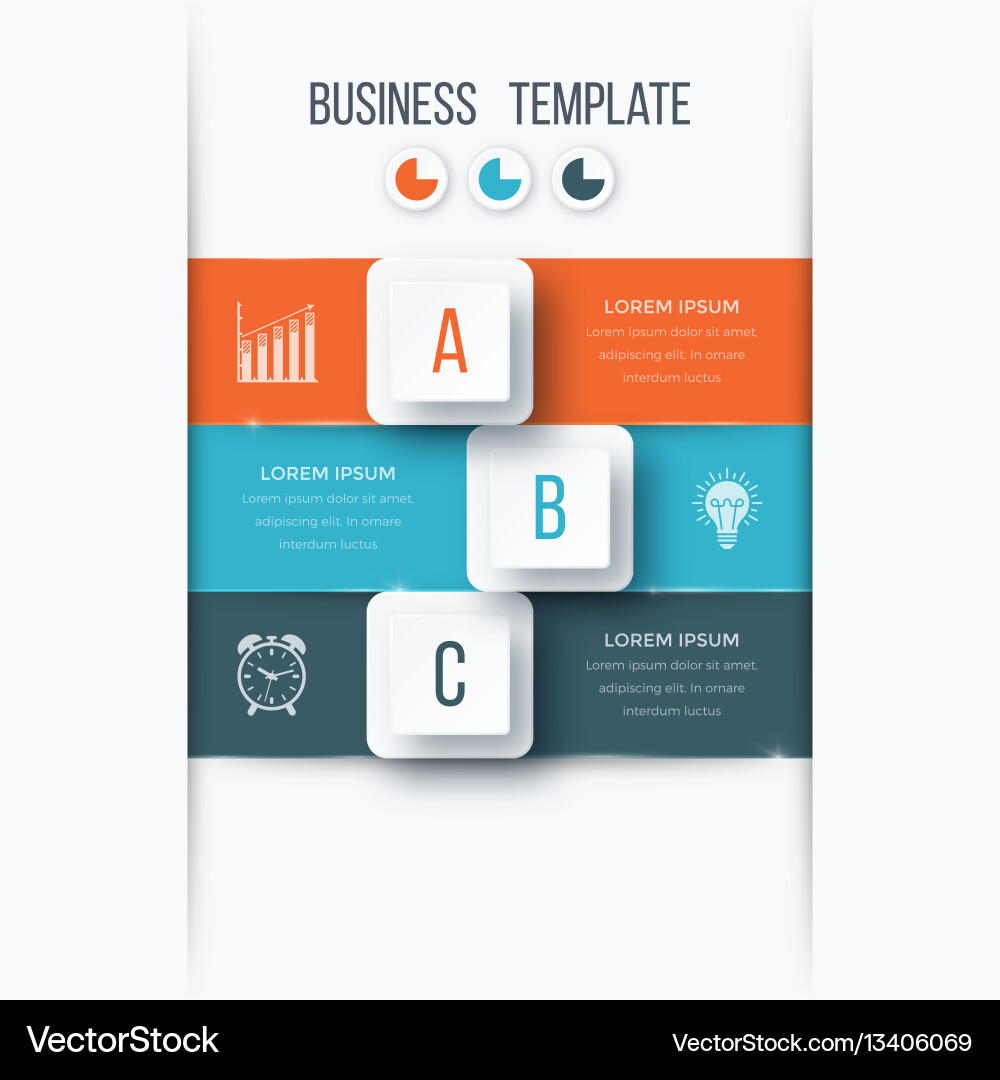 BUSINESS TEMPLATE

A

LOREM IPSUM
Lorem ipsum dolor sit amet, adipiscing elit. In ornare interdum luctus

LOREM IPSUM
Lorem ipsum dolor sit amet, adipiscing elit. In ornare interdum luctus

B

C

LOREM IPSUM
Lorem ipsum dolor sit amet, adipiscing elit. In ornare interdum luctus

VectorStock

VectorStock.com/13406069