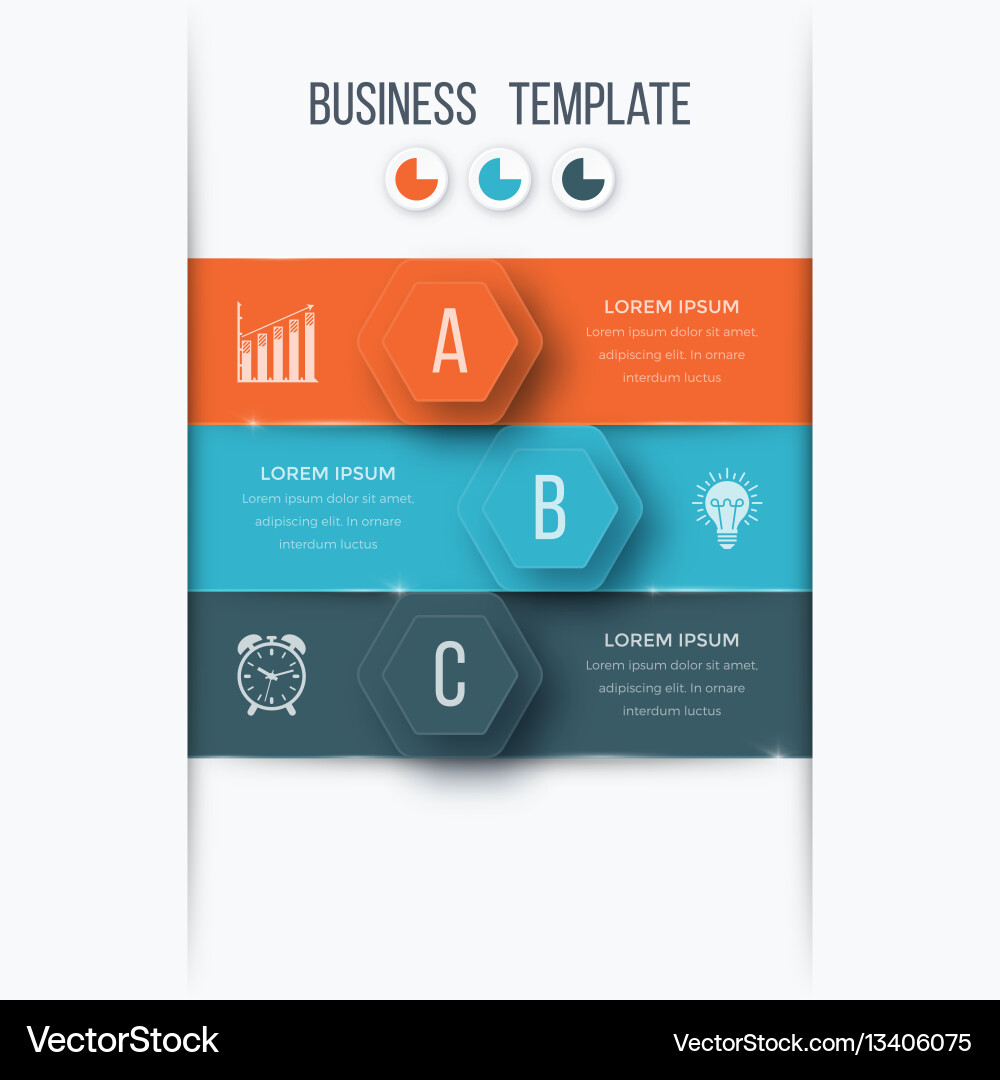 BUSINESS TEMPLATE

A

LOREM IPSUM
Lorem ipsum dolor sit amet, adipiscing elit. In ornare interdum luctus

LOREM IPSUM
Lorem ipsum dolor sit amet, adipiscing elit. In ornare interdum luctus

B

C

LOREM IPSUM
Lorem ipsum dolor sit amet, adipiscing elit. In ornare interdum luctus

VectorStock

VectorStock.com/13406075