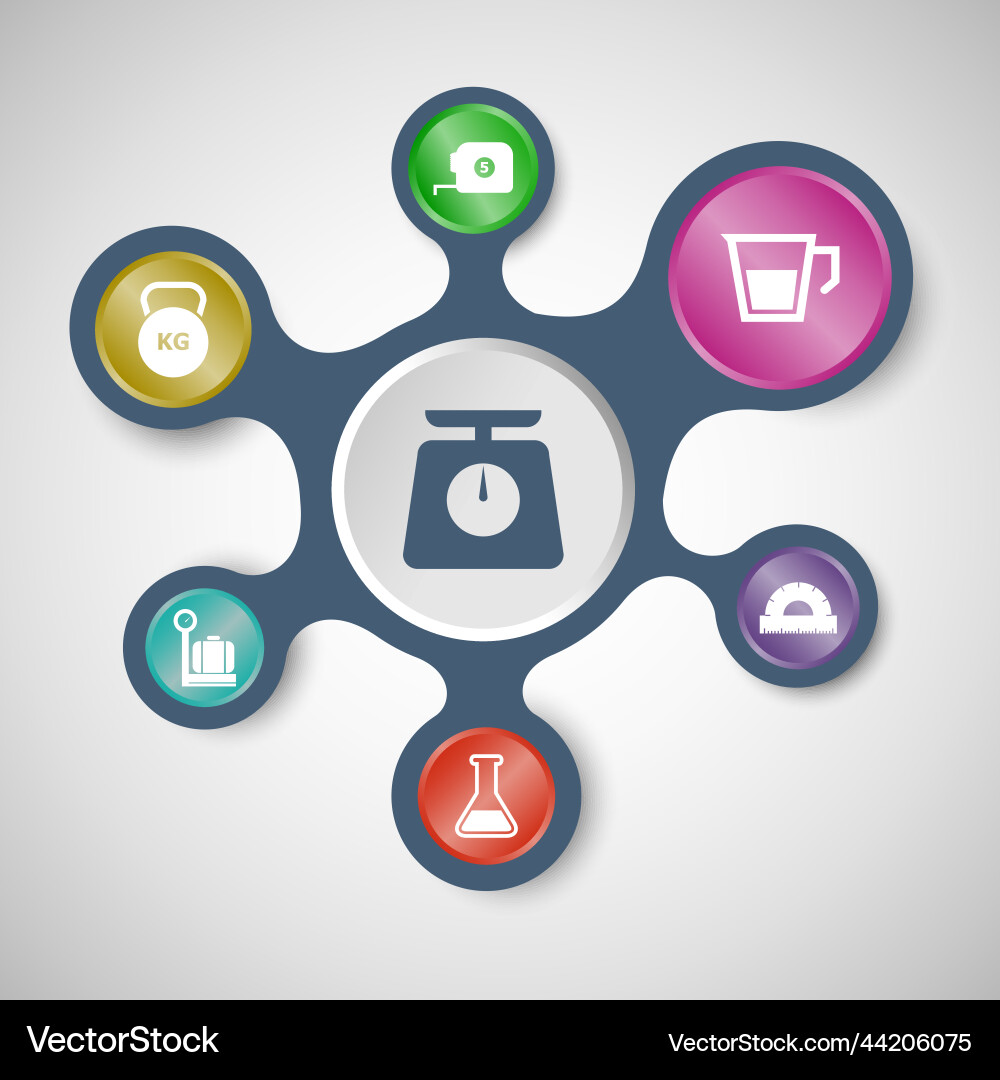 5

KG

VectorStock

VectorStock.com/44206075