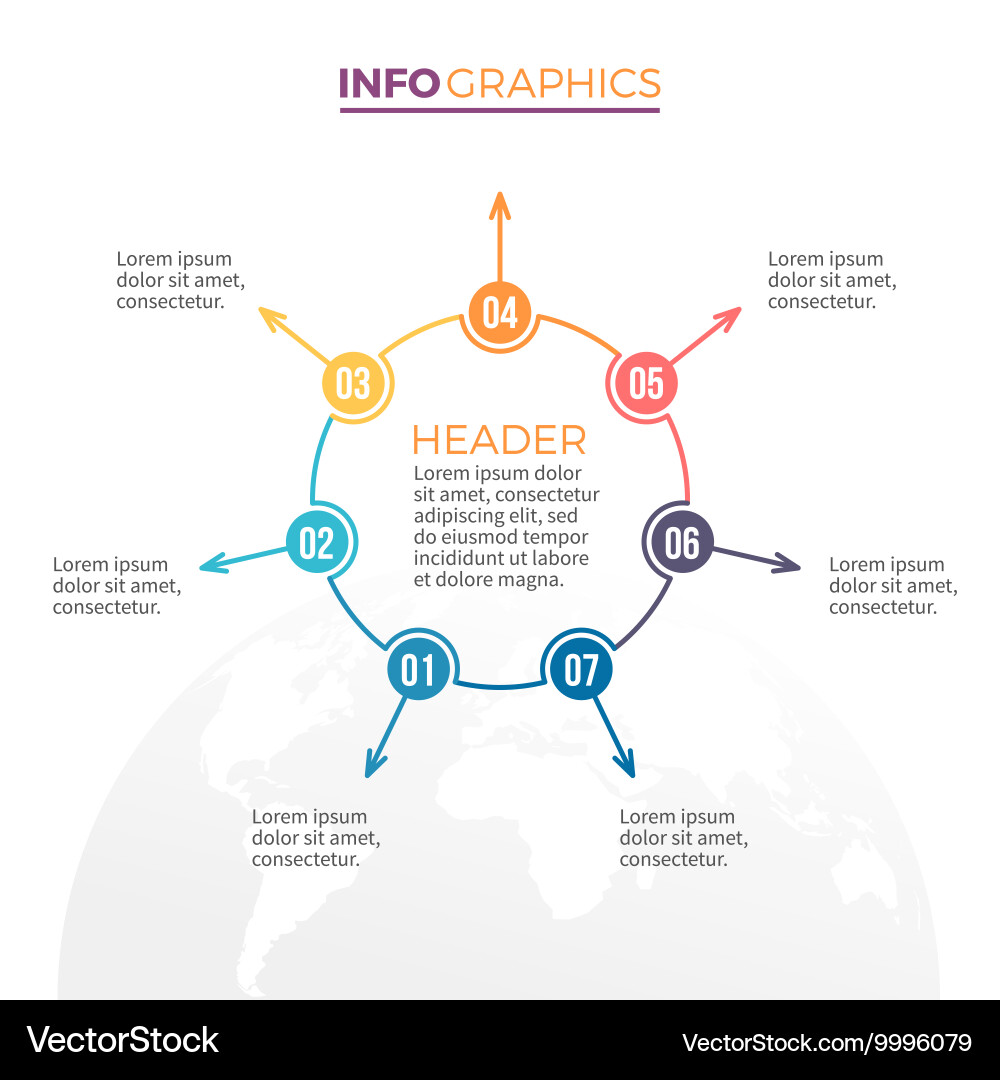 INFOGRAPHICS

Lorem ipsum dolor sit amet, consectetur.

04

Lorem ipsum dolor sit amet, consectetur.

03

05

HEADER

Lorem ipsum dolor sit amet, consectetur adipiscing elit, sed do eiusmod tempor incididunt ut labore et dolore magna.

02

06

Lorem ipsum dolor sit amet, consectetur.

Lorem ipsum dolor sit amet, consectetur.

01

07

Lorem ipsum dolor sit amet, consectetur.

Lorem ipsum dolor sit amet, consectetur.

VectorStock

VectorStock.com/9996079