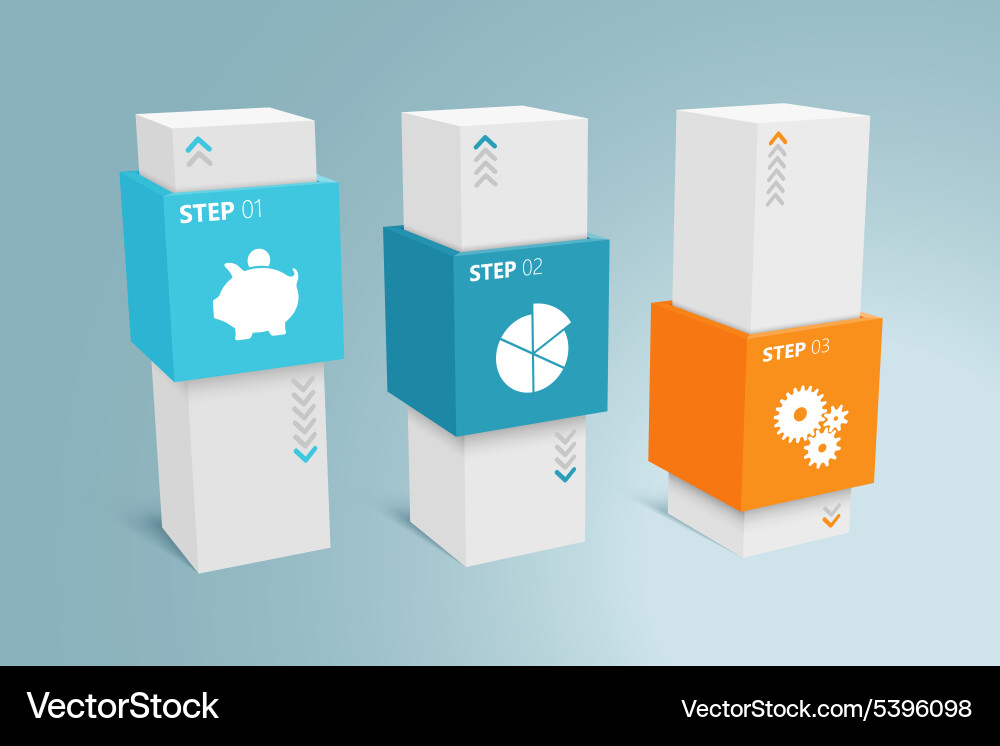 STEP 01

STEP 02

STEP 03

VectorStock

VectorStock.com/5396098