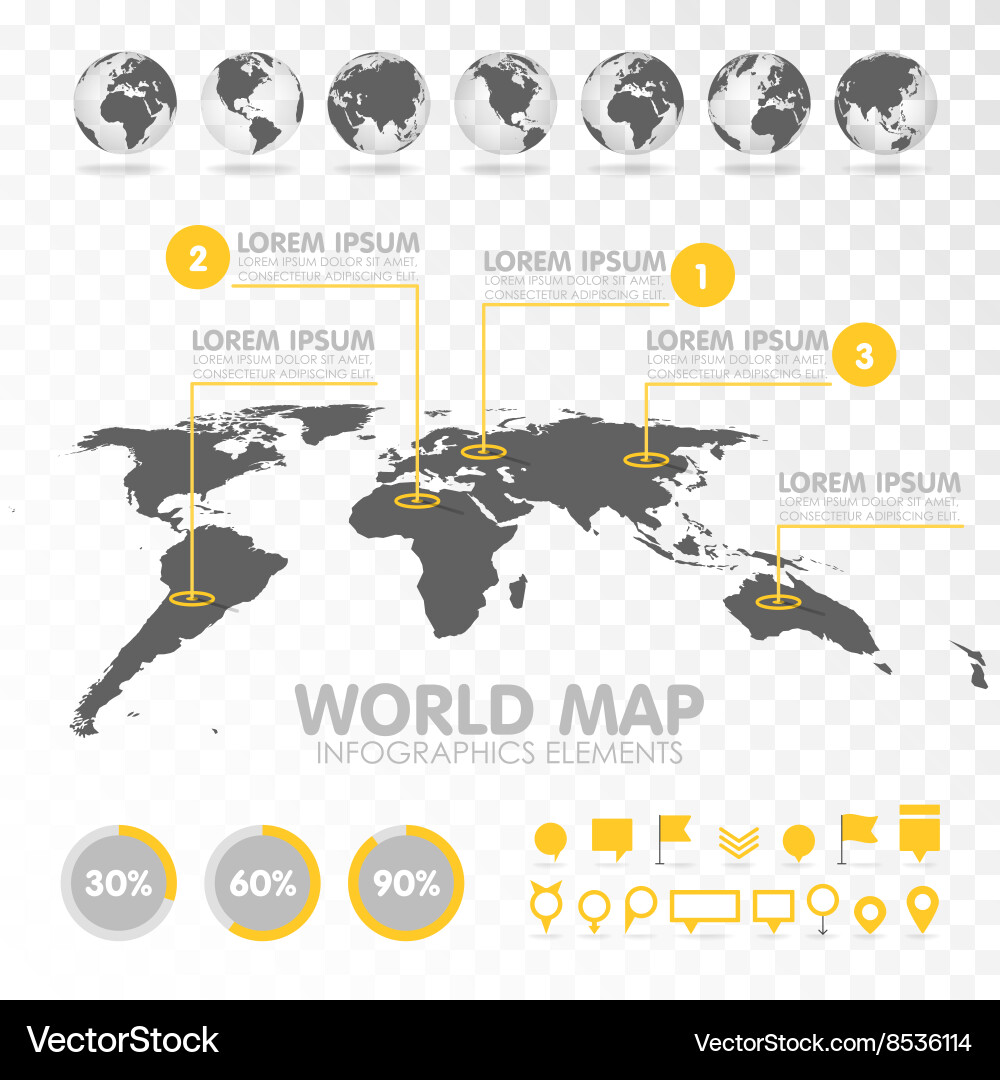 2 LOREM IPSUM
LOREM IPSUM DOLOR SIT AMET, CONSECTETUR ADIPISCING ELIT.

LOREM IPSUM
LOREM IPSUM DOLOR SIT AMET, CONSECTETUR ADIPISCING ELIT. 1

LOREM IPSUM
LOREM IPSUM DOLOR SIT AMET, CONSECTETUR ADIPISCING ELIT.

LOREM IPSUM
LOREM IPSUM DOLOR SIT AMET, CONSECTETUR ADIPISCING ELIT. 3

LOREM IPSUM
LOREM IPSUM DOLOR SIT AMET, CONSECTETUR ADIPISCING ELIT.

WORLD MAP
INFOGRAPHICS ELEMENTS

30%
60%
90%

VectorStock
VectorStock.com/8536114