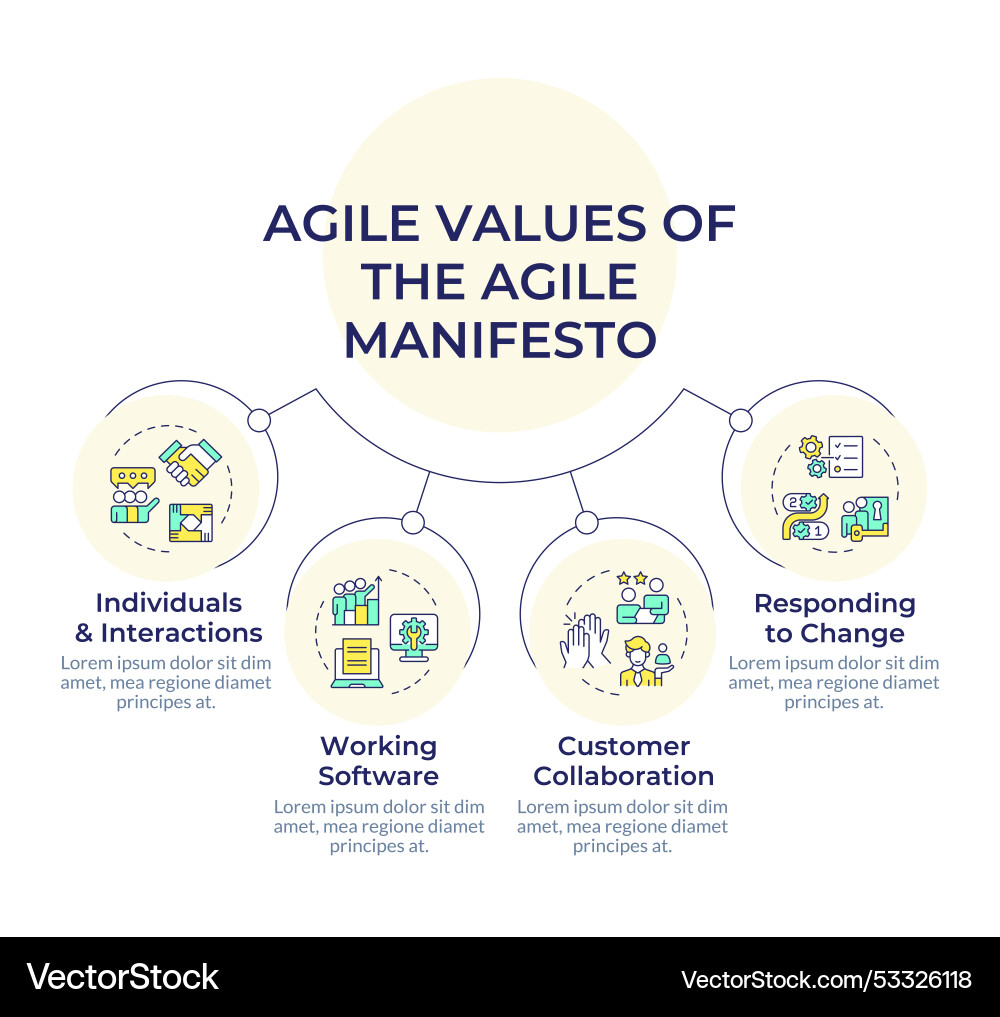 AGILE VALUES OF THE AGILE MANIFESTO

Individuals & Interactions
Lorem ipsum dolor sit dim amet, mea regione diamet principes at.

Working Software
Lorem ipsum dolor sit dim amet, mea regione diamet principes at.

Customer Collaboration
Lorem ipsum dolor sit dim amet, mea regione diamet principes at.

Responding to Change
Lorem ipsum dolor sit dim amet, mea regione diamet principes at.

VectorStock
VectorStock.com/53326118