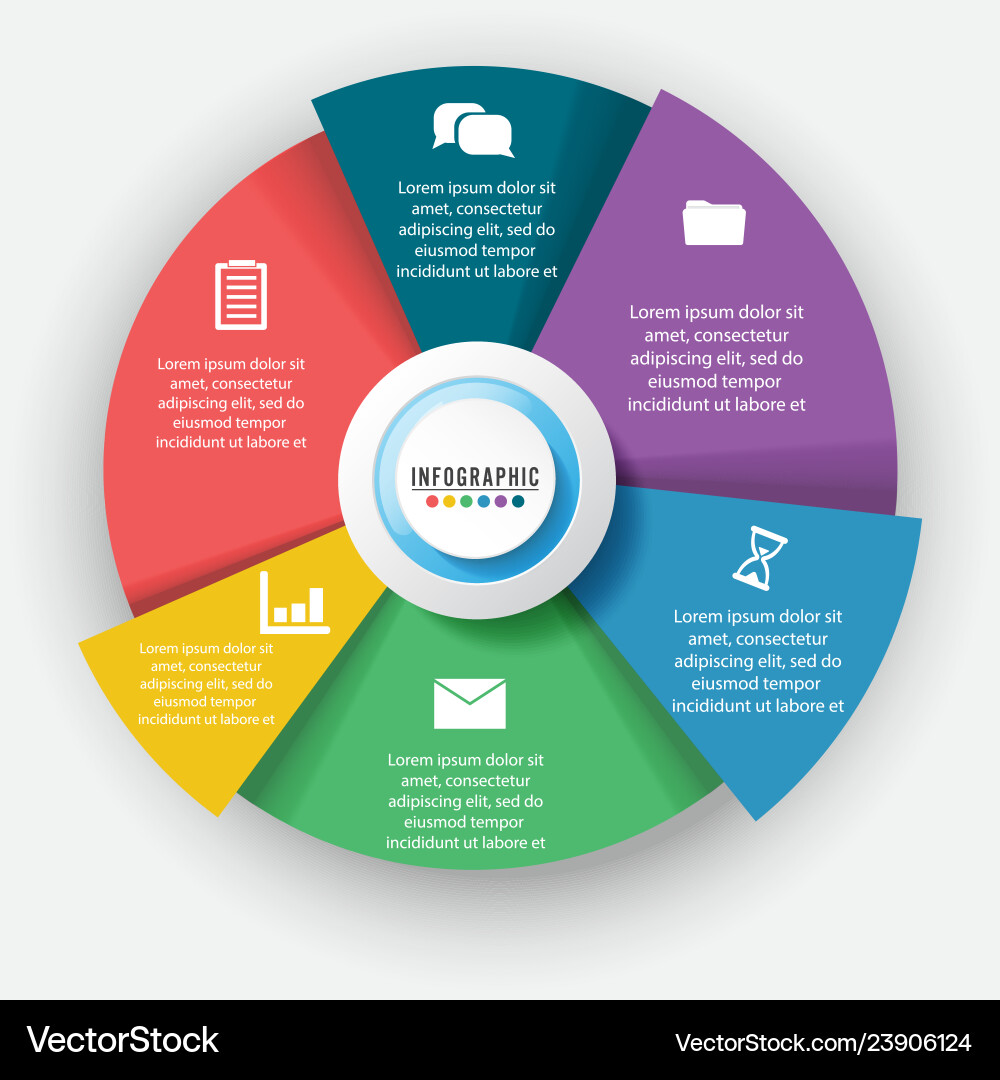 Lorem ipsum dolor sit amet, consectetur adipiscing elit, sed do eiusmod tempor incididunt ut labore et

Lorem ipsum dolor sit amet, consectetur adipiscing elit, sed do eiusmod tempor incididunt ut labore et

Lorem ipsum dolor sit amet, consectetur adipiscing elit, sed do eiusmod tempor incididunt ut labore et

INFOGRAPHIC

Lorem ipsum dolor sit amet, consectetur adipiscing elit, sed do eiusmod tempor incididunt ut labore et

Lorem ipsum dolor sit amet, consectetur adipiscing elit, sed do eiusmod tempor incididunt ut labore et

Lorem ipsum dolor sit amet, consectetur adipiscing elit, sed do eiusmod tempor incididunt ut labore et

VectorStock

VectorStock.com/23906124