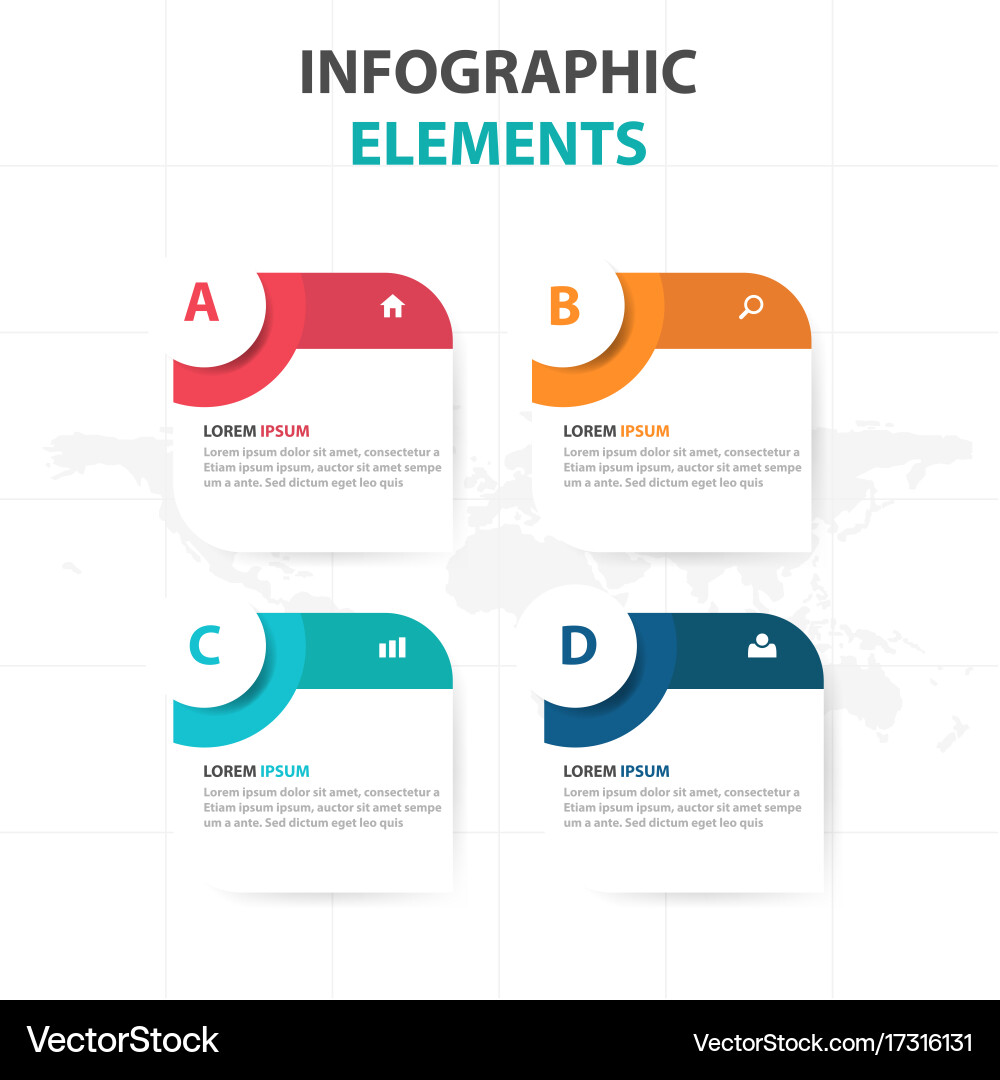 INFOGRAPHIC
ELEMENTS

A

LOREM IPSUM

Lorem ipsum dolor sit amet, consectetur a Etiam ipsum ipsum, auctor sit amet sempe um a ante. Sed dictum eget leo quis

B

LOREM IPSUM

Lorem ipsum dolor sit amet, consectetur a Etiam ipsum ipsum, auctor sit amet sempe um a ante. Sed dictum eget leo quis

C

LOREM IPSUM

Lorem ipsum dolor sit amet, consectetur a Etiam ipsum ipsum, auctor sit amet sempe um a ante. Sed dictum eget leo quis

D

LOREM IPSUM

Lorem ipsum dolor sit amet, consectetur a Etiam ipsum ipsum, auctor sit amet sempe um a ante. Sed dictum eget leo quis

VectorStock

VectorStock.com/17316131