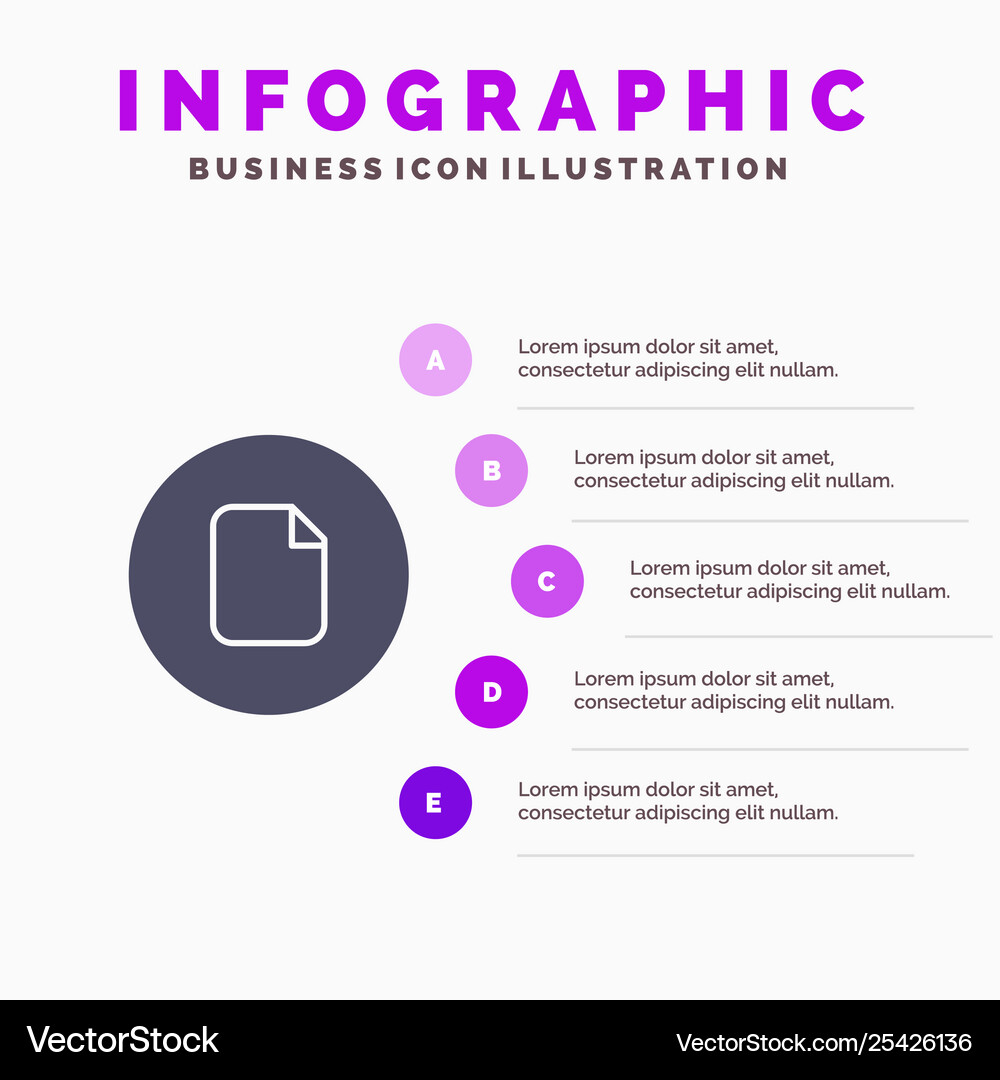 INFOGRAPHIC
BUSINESS ICON ILLUSTRATION

A
Lorem ipsum dolor sit amet, consectetur adipiscing elit nullam.

B
Lorem ipsum dolor sit amet, consectetur adipiscing elit nullam.

C
Lorem ipsum dolor sit amet, consectetur adipiscing elit nullam.

D
Lorem ipsum dolor sit amet, consectetur adipiscing elit nullam.

E
Lorem ipsum dolor sit amet, consectetur adipiscing elit nullam.

VectorStock
VectorStock.com/25426136