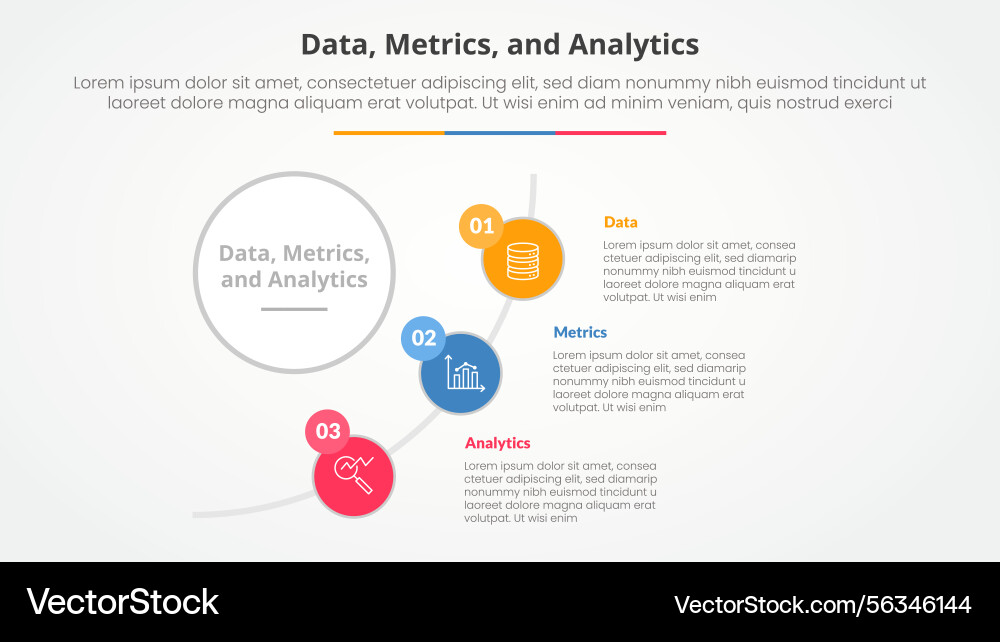 Data, Metrics, and Analytics

Lorem ipsum dolor sit amet, consectetuer adipiscing elit, sed diam nonummy nibh euismod tincidunt ut laoreet dolore magna aliquam erat volutpat. Ut wisi enim ad minim veniam, quis nostrud exerci

Data, Metrics, and Analytics

01

Data

Lorem ipsum dolor sit amet, consea ctetuer adipiscing elit, sed diamarip nonummy nibh euismod tincidunt u laoreet dolore magna aliquam erat volutpat. Ut wisi enim

02

Metrics

Lorem ipsum dolor sit amet, consea ctetuer adipiscing elit, sed diamarip nonummy nibh euismod tincidunt u laoreet dolore magna aliquam erat volutpat. Ut wisi enim

03

Analytics

Lorem ipsum dolor sit amet, consea ctetuer adipiscing elit, sed diamarip nonummy nibh euismod tincidunt u laoreet dolore magna aliquam erat volutpat. Ut wisi enim

VectorStock

VectorStock.com/56346144