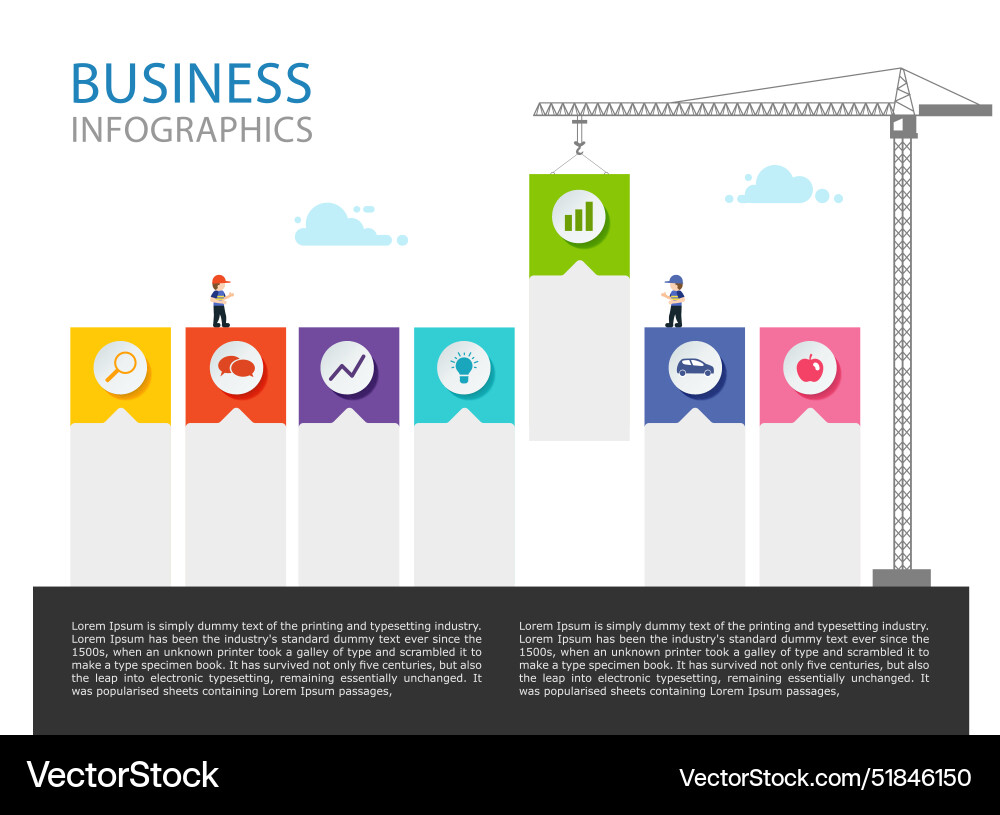 BUSINESS
INFOGRAPHICS

Lorem Ipsum is simply dummy text of the printing and typesetting industry. Lorem Ipsum has been the industry's standard dummy text ever since the 1500s, when an unknown printer took a galley of type and scrambled it to make a type specimen book. It has survived not only five centuries, but also the leap into electronic typesetting, remaining essentially unchanged. It was popularised sheets containing Lorem Ipsum passages,

Lorem Ipsum is simply dummy text of the printing and typesetting industry. Lorem Ipsum has been the industry's standard dummy text ever since the 1500s, when an unknown printer took a galley of type and scrambled it to make a type specimen book. It has survived not only five centuries, but also the leap into electronic typesetting, remaining essentially unchanged. It was popularised sheets containing Lorem Ipsum passages,

VectorStock

VectorStock.com/51846150