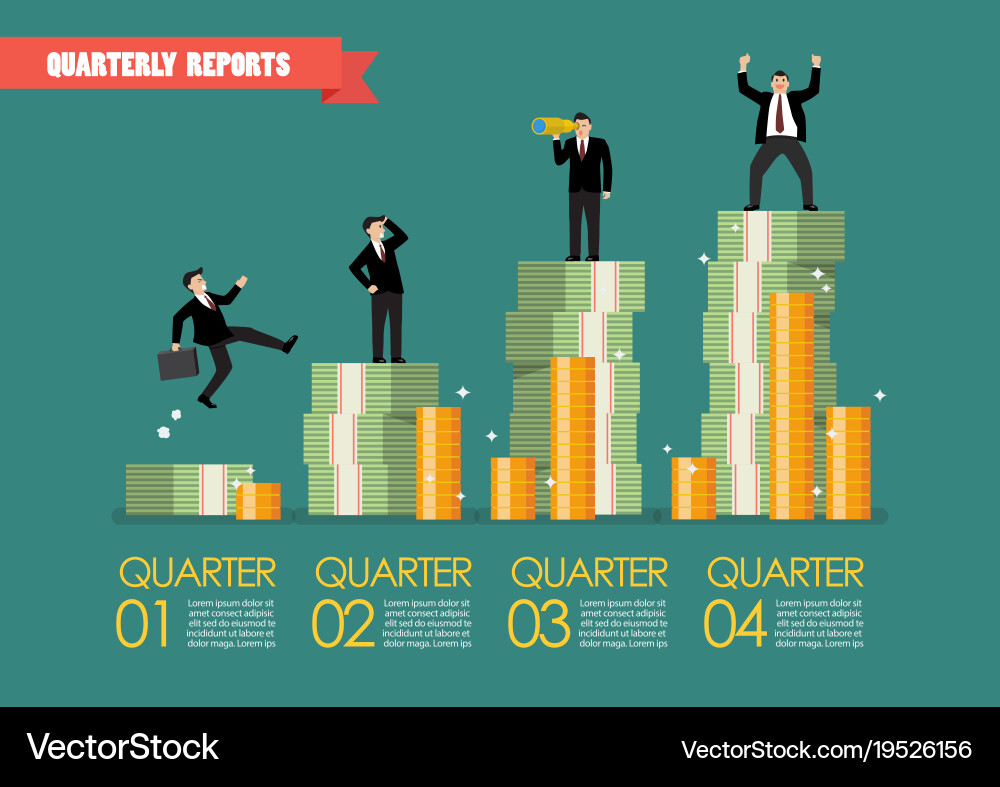 QUARTERLY REPORTS

QUARTER 01
Lorem ipsum dolor sit amet consect adipisic elit sed do eiusmod te incididunt ut labore et dolor maga. Lorem ips

QUARTER 02
Lorem ipsum dolor sit amet consect adipisic elit sed do eiusmod te incididunt ut labore et dolor maga. Lorem ips

QUARTER 03
Lorem ipsum dolor sit amet consect adipisic elit sed do eiusmod te incididunt ut labore et dolor maga. Lorem ips

QUARTER 04
Lorem ipsum dolor sit amet consect adipisic elit sed do eiusmod te incididunt ut labore et dolor maga. Lorem ips

VectorStock
VectorStock.com/19526156