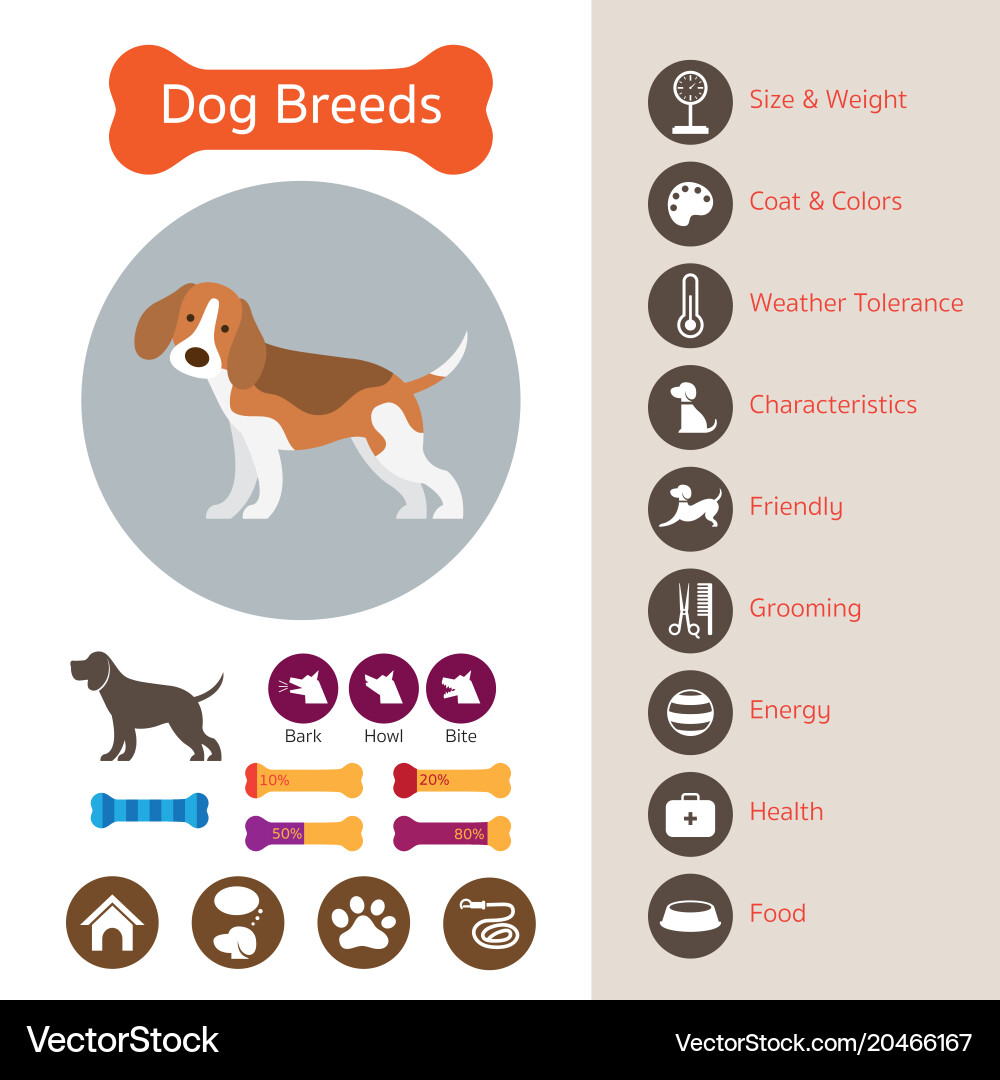 Dog Breeds

Bark Howl Bite

10%
20%
50%
80%

Size & Weight
Coat & Colors
Weather Tolerance
Characteristics
Friendly
Grooming
Energy
Health
Food

VectorStock
VectorStock.com/20466167