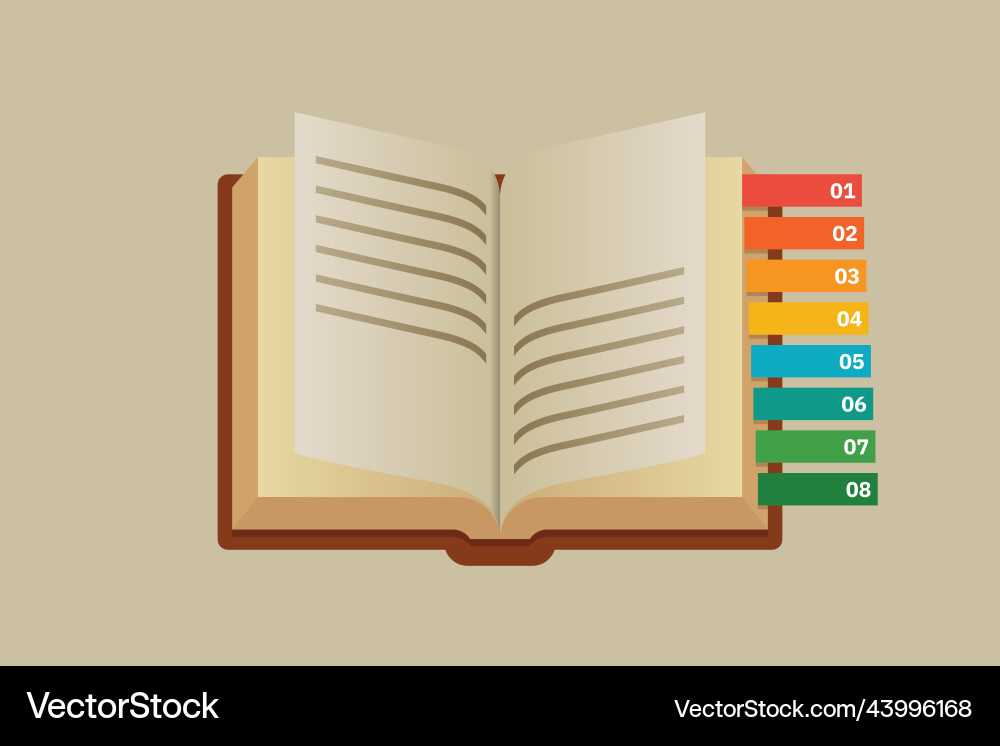 01
02
03
04
05
06
07
08

VectorStock

VectorStock.com/43996168