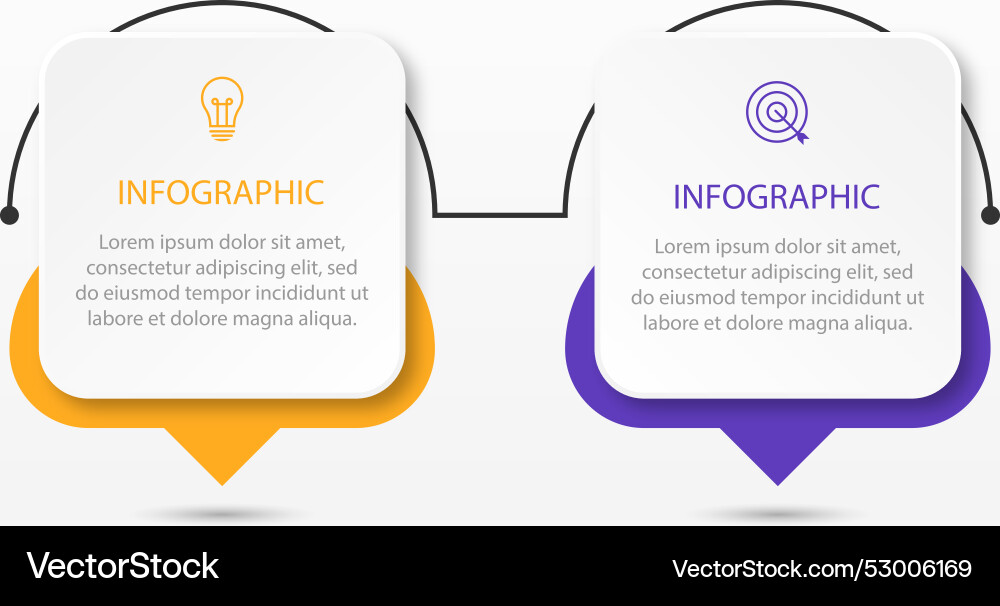 INFOGRAPHIC

Lorem ipsum dolor sit amet, consectetur adipiscing elit, sed do eiusmod tempor incididunt ut labore et dolore magna aliqua.

INFOGRAPHIC

Lorem ipsum dolor sit amet, consectetur adipiscing elit, sed do eiusmod tempor incididunt ut labore et dolore magna aliqua.

VectorStock

VectorStock.com/53006169