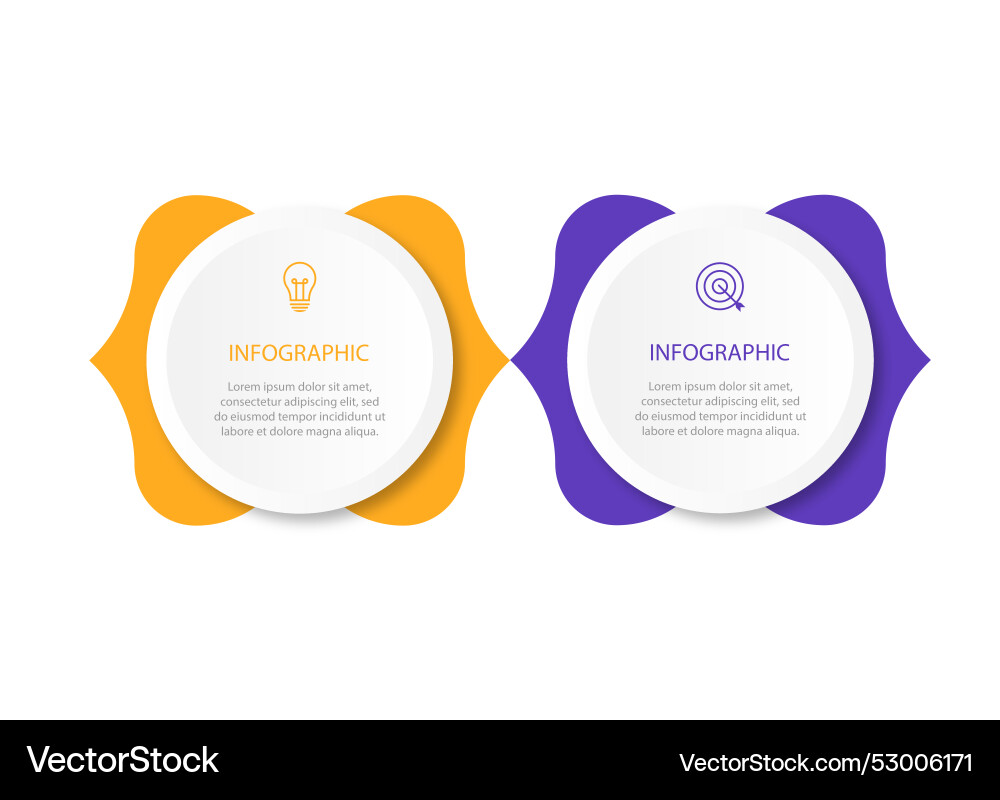 INFOGRAPHIC

Lorem ipsum dolor sit amet, consectetur adipiscing elit, sed do eiusmod tempor incididunt ut labore et dolore magna aliqua.

INFOGRAPHIC

Lorem ipsum dolor sit amet, consectetur adipiscing elit, sed do eiusmod tempor incididunt ut labore et dolore magna aliqua.

VectorStock

VectorStock.com/53006171