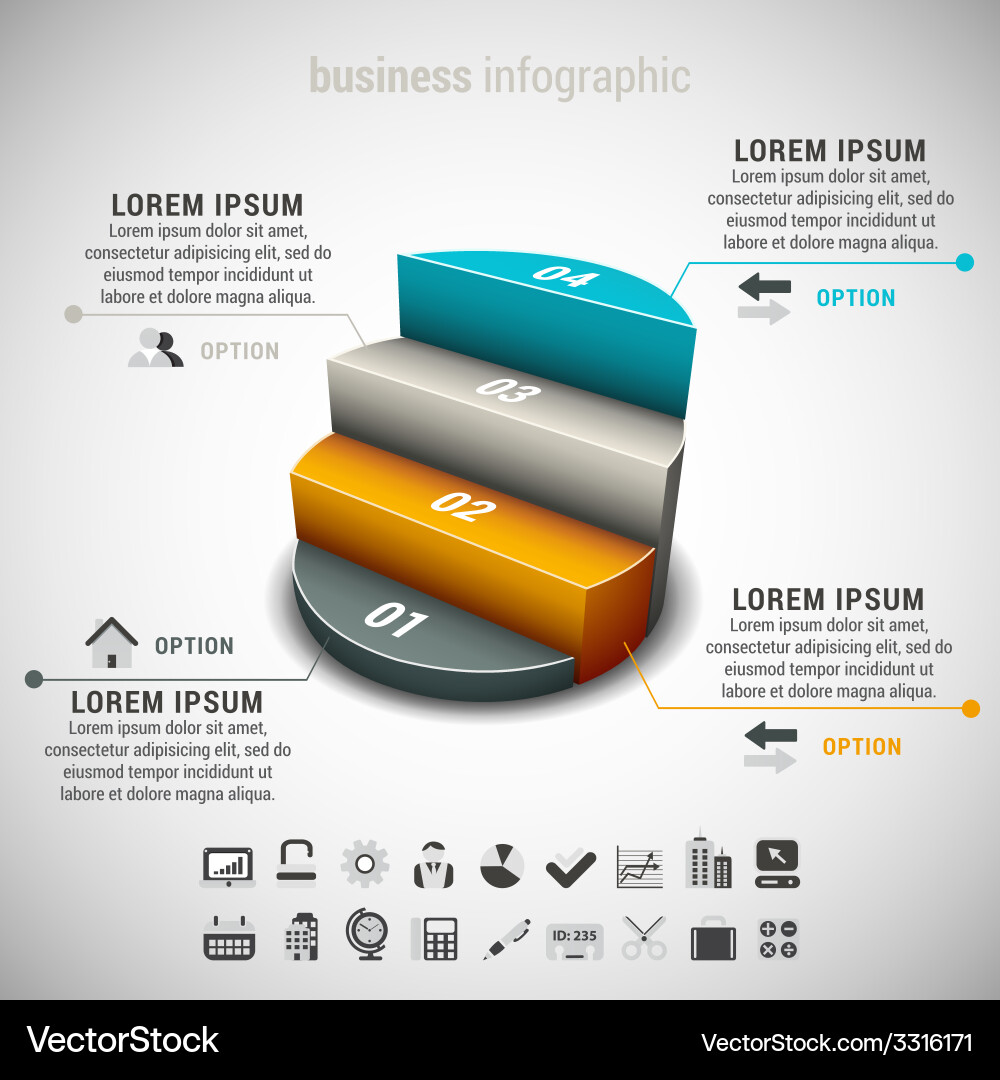 business infographic

LOREM IPSUM
Lorem ipsum dolor sit amet, consectetur adipisicing elit, sed do eiusmod tempor incididunt ut labore et dolore magna aliqua.

OPTION

LOREM IPSUM
Lorem ipsum dolor sit amet, consectetur adipisicing elit, sed do eiusmod tempor incididunt ut labore et dolore magna aliqua.

OPTION

04

03

02

01

OPTION

LOREM IPSUM
Lorem ipsum dolor sit amet, consectetur adipisicing elit, sed do eiusmod tempor incididunt ut labore et dolore magna aliqua.

LOREM IPSUM
Lorem ipsum dolor sit amet, consectetur adipisicing elit, sed do eiusmod tempor incididunt ut labore et dolore magna aliqua.

OPTION

ID: 235

VectorStock

VectorStock.com/3316171