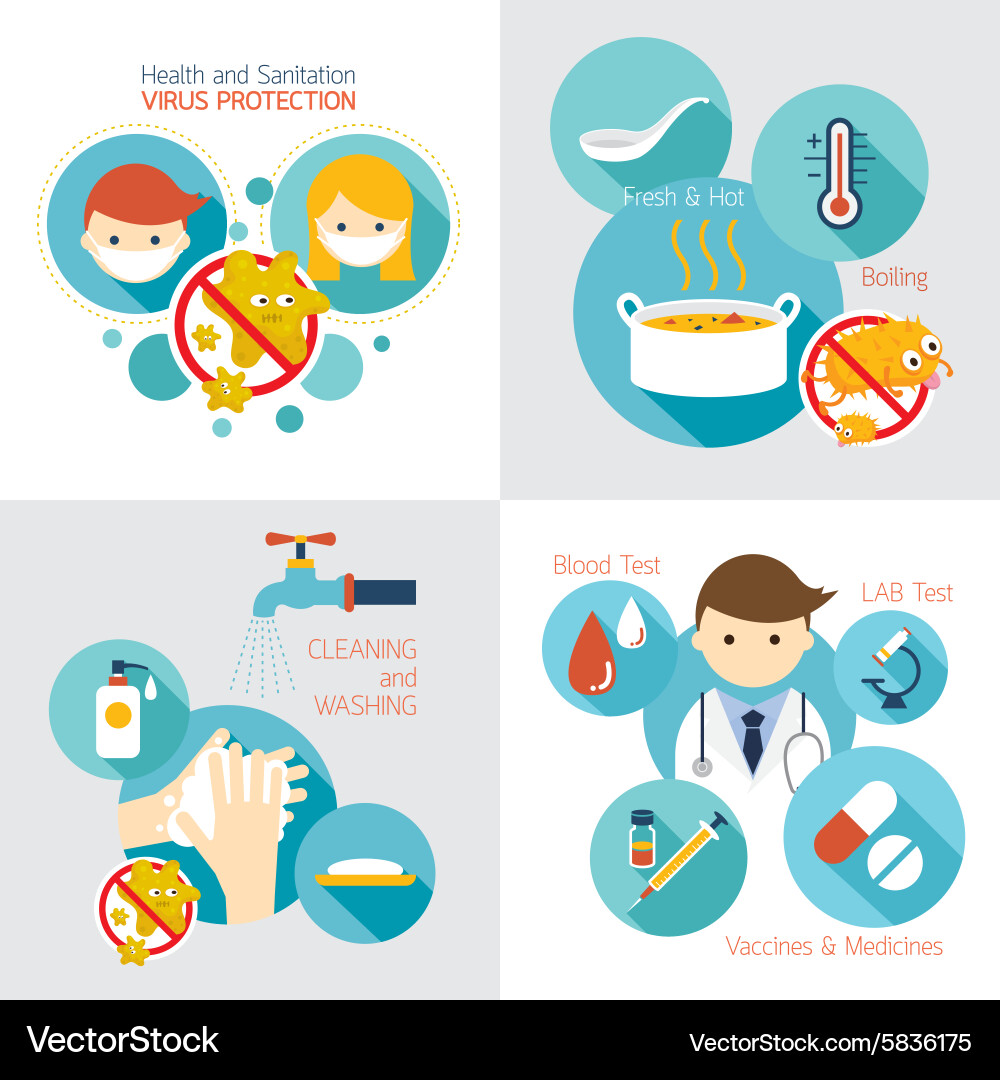 Health and Sanitation
VIRUS PROTECTION

Fresh & Hot

Boiling

CLEANING
and
WASHING

Blood Test

LAB Test

Vaccines & Medicines

VectorStock

VectorStock.com/5836175