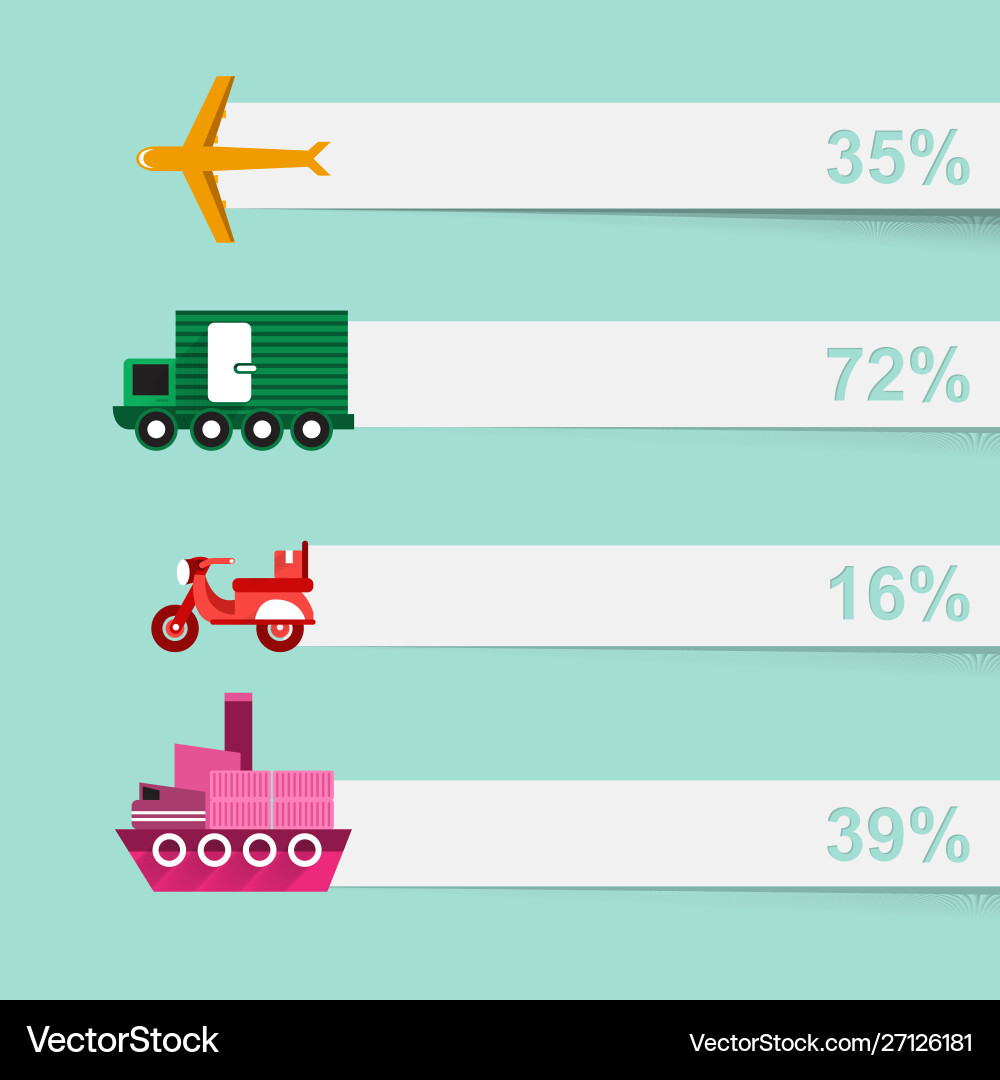 35%

72%

16%

39%

VectorStock

VectorStock.com/27126181